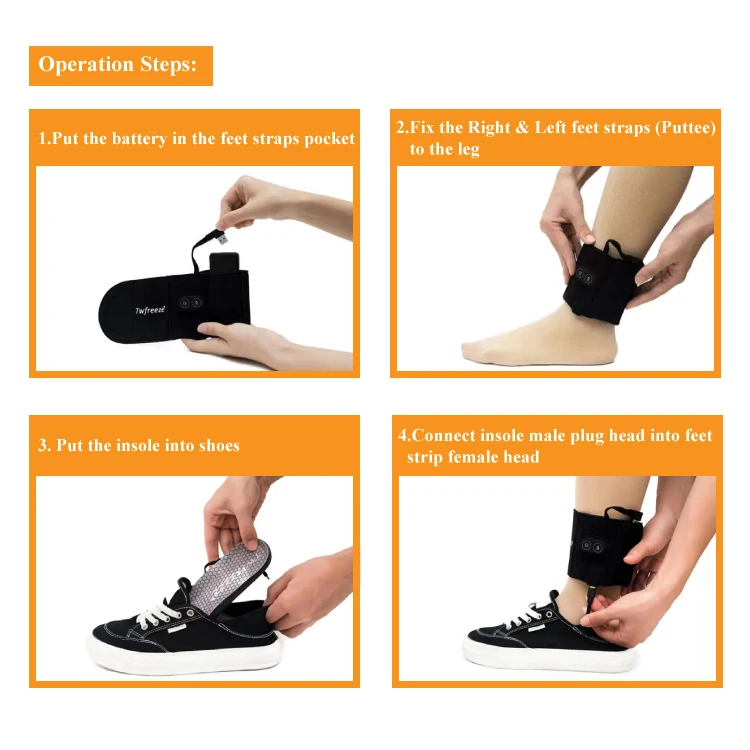 Operation Steps:

1.Put the battery in the feet straps pocket

Twfreeze

2.Fix the Right & Left feet straps (Puttee) to the leg

3. Put the insole into shoes

4.Connect insole male plug head into feet strip female head