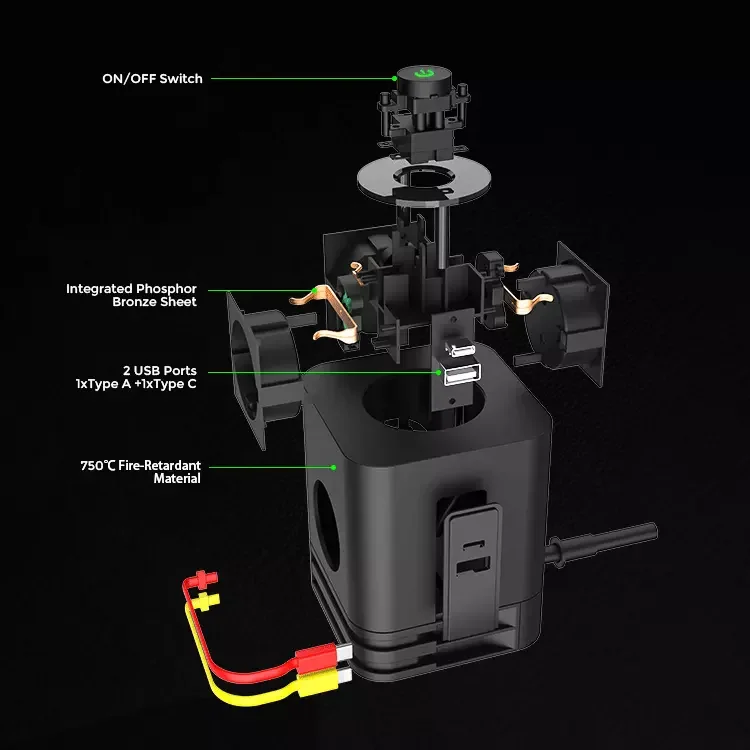 ON/OFF Switch

Integrated Phosphor Bronze Sheet

2 USB Ports
1xType A +1xType C

750℃ Fire-Retardant Material