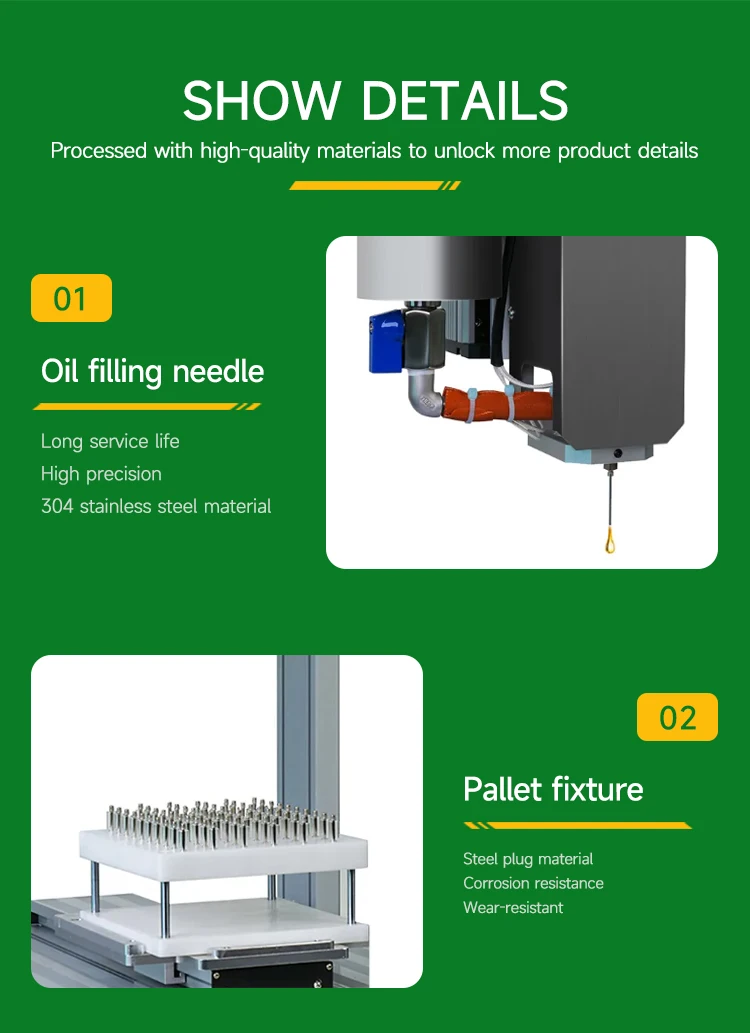 SHOW DETAILS

Processed with high-quality materials to unlock more product details

01

Oil filling needle

Long service life
High precision
304 stainless steel material

02

Pallet fixture

Steel plug material
Corrosion resistance
Wear-resistant