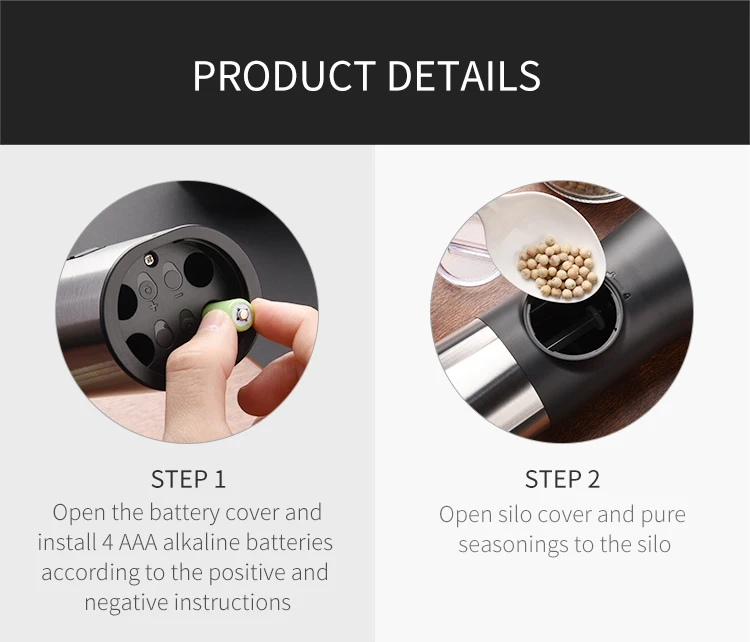 PRODUCT DETAILS

STEP 1

Open the battery cover and install 4 AAA alkaline batteries according to the positive and negative instructions

STEP 2

Open silo cover and pure seasonings to the silo