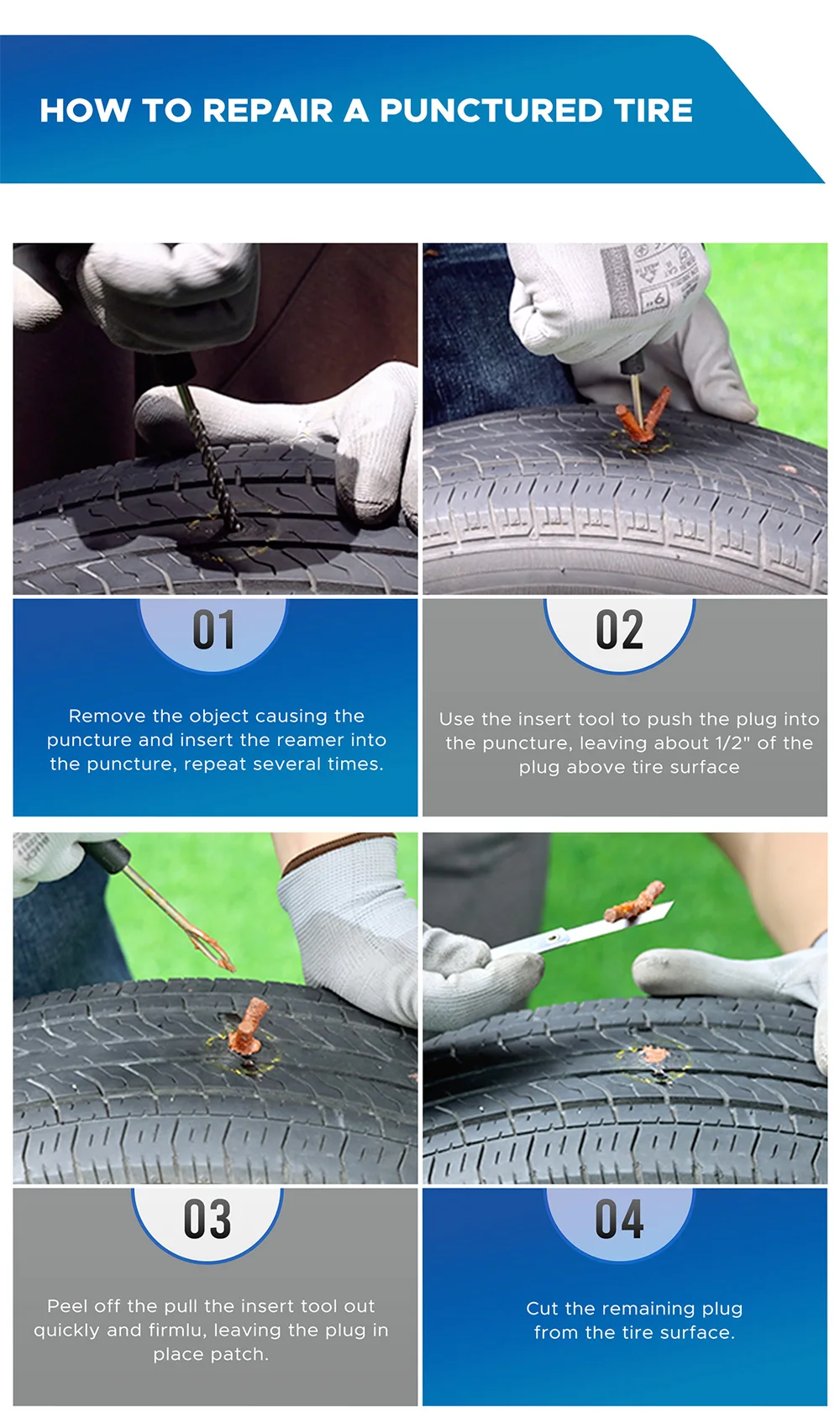 HOW TO REPAIR A PUNCTURED TIRE

01

Remove the object causing the puncture and insert the reamer into the puncture, repeat several times.

02

Use the insert tool to push the plug into the puncture, leaving about 1/2" of the plug above tire surface

03

Peel off the pull the insert tool out quickly and firmlu, leaving the plug in place patch.

04

Cut the remaining plug from the tire surface.