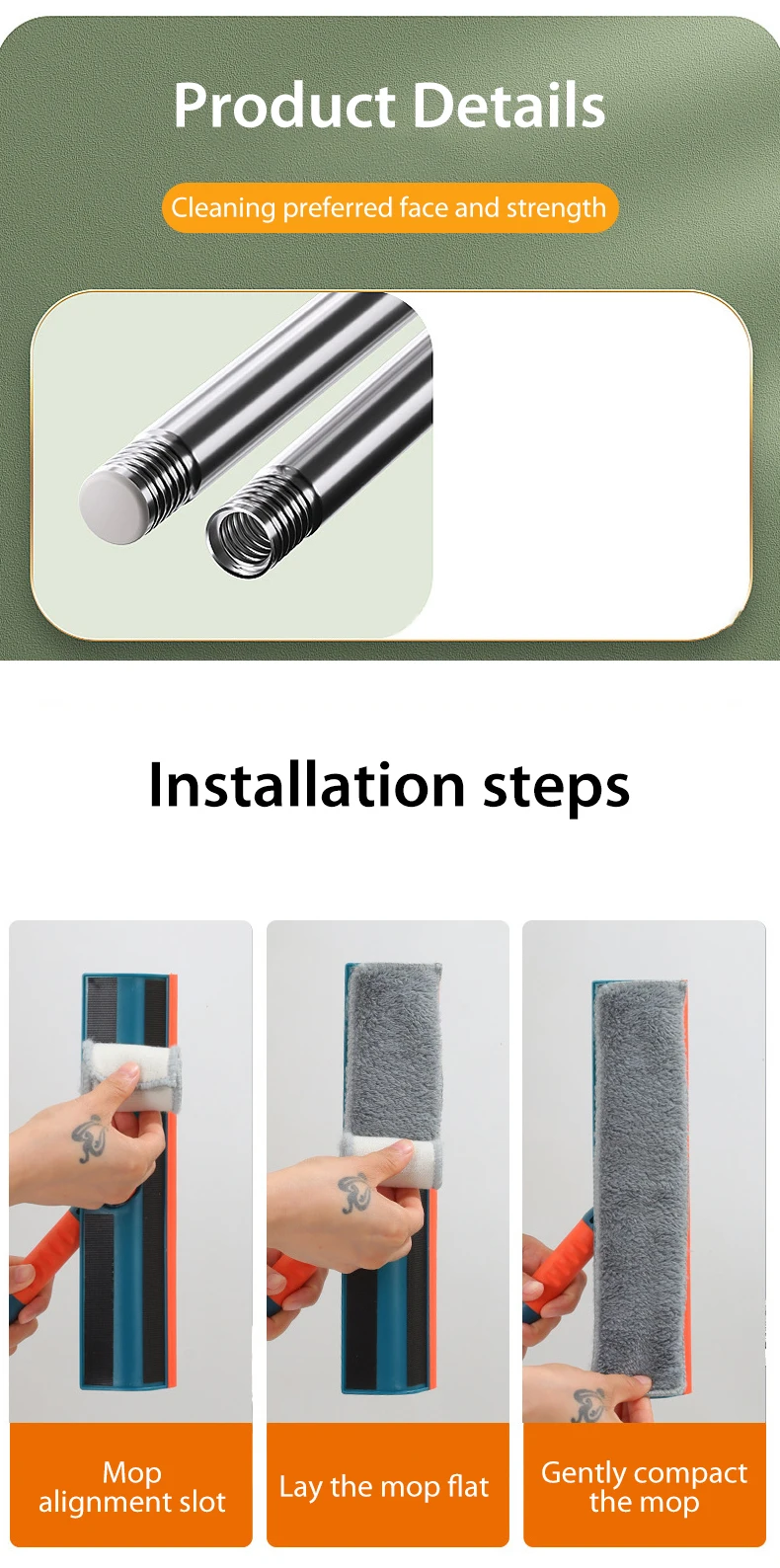 Product Details

Cleaning preferred face and strength

Installation steps

Mop alignment slot

Lay the mop flat

Gently compact the mop