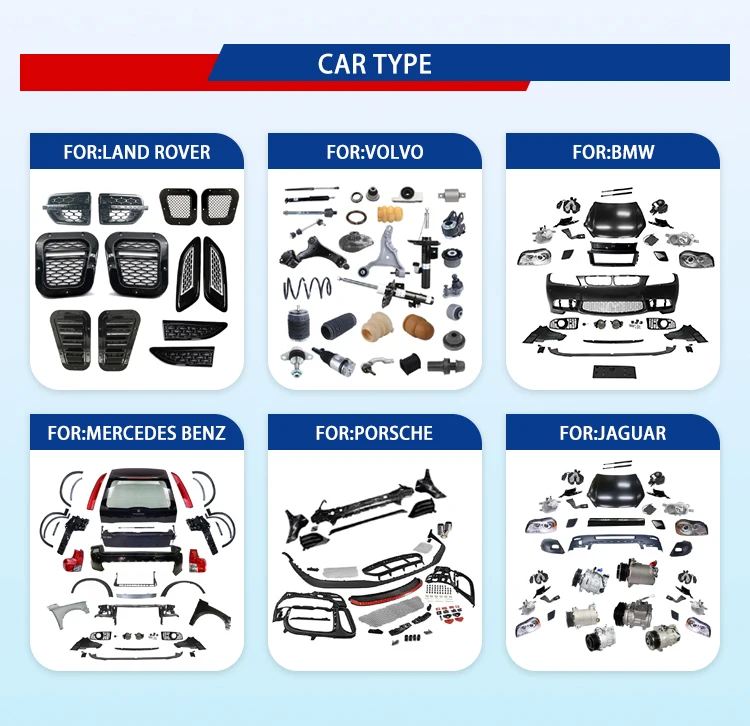 CAR TYPE

FOR:LAND ROVER

FOR:VOLVO

FOR:BMW

FOR:MERCEDES BENZ

FOR:PORSCHE

FOR:JAGUAR