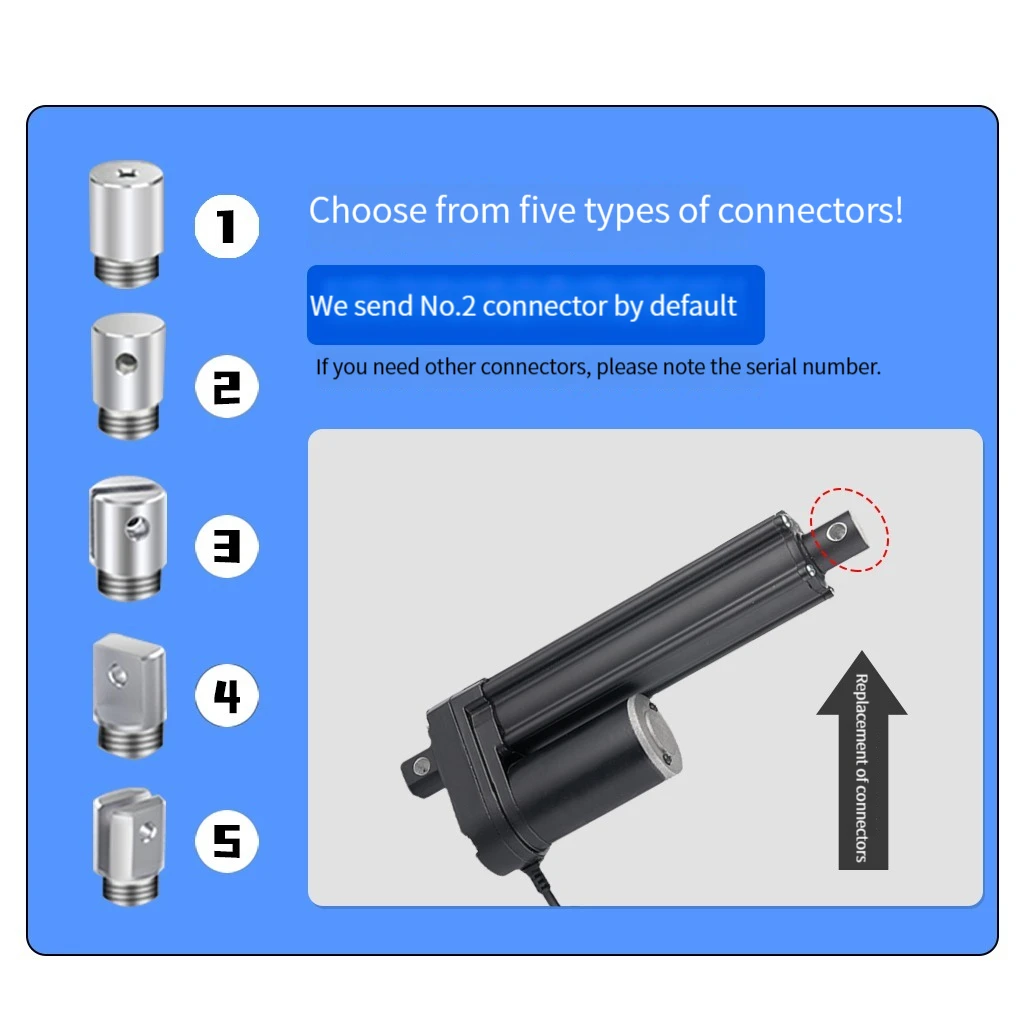 1

2

3

4

5

Choose from five types of connectors!

We send No.2 connector by default

If you need other connectors, please note the serial number.

Replacement of connectors