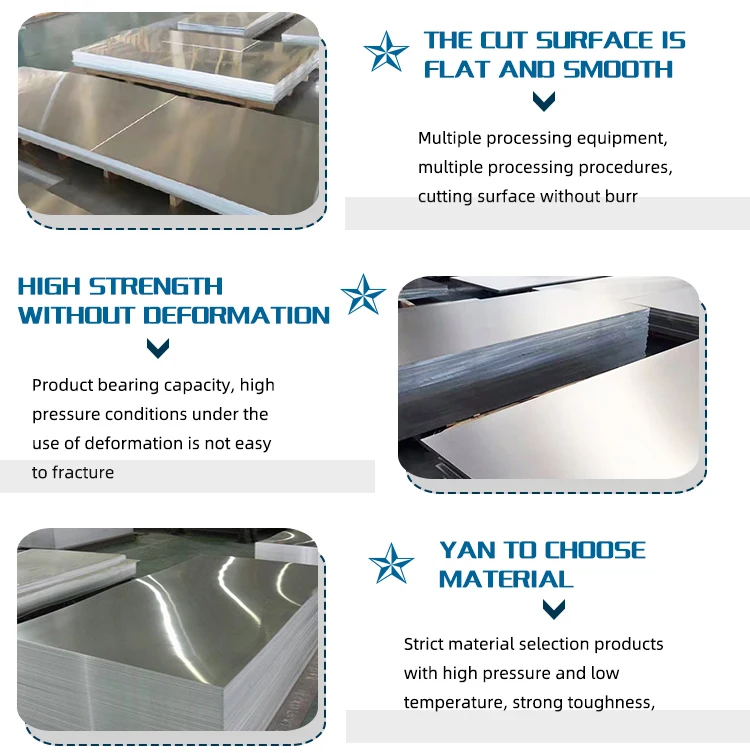 THE CUT SURFACE IS FLAT AND SMOOTH

Multiple processing equipment, multiple processing procedures, cutting surface without burr

HIGH STRENGTH WITHOUT DEFORMATION

Product bearing capacity, high pressure conditions under the use of deformation is not easy to fracture

YAN TO CHOOSE MATERIAL

Strict material selection products with high pressure and low temperature, strong toughness,