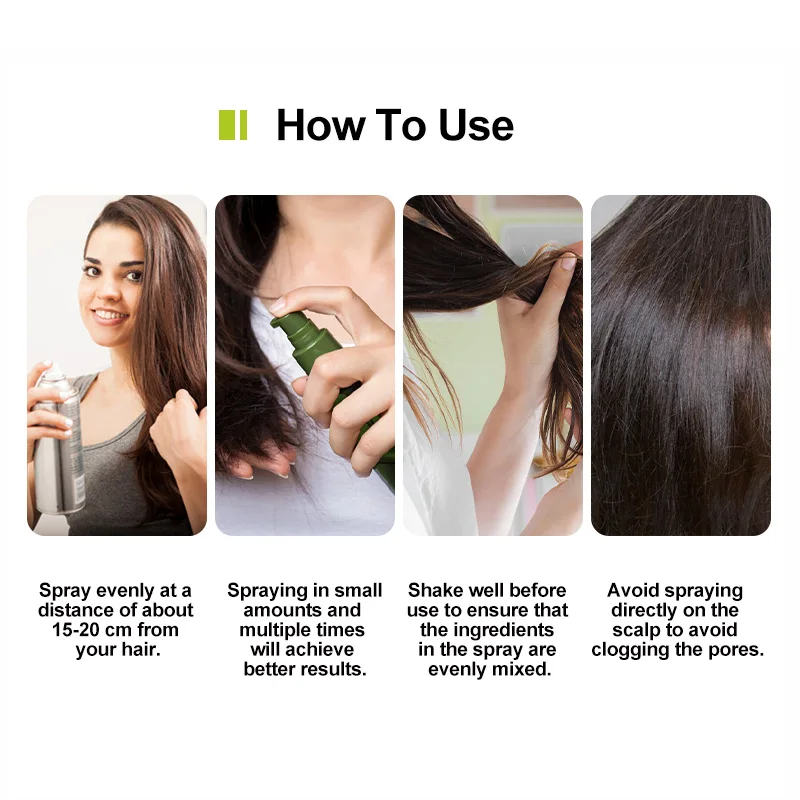 How To Use

Spray evenly at a distance of about 15-20 cm from your hair.

Spraying in small amounts and multiple times will achieve better results.

Shake well before use to ensure that the ingredients in the spray are evenly mixed.

Avoid spraying directly on the scalp to avoid clogging the pores.