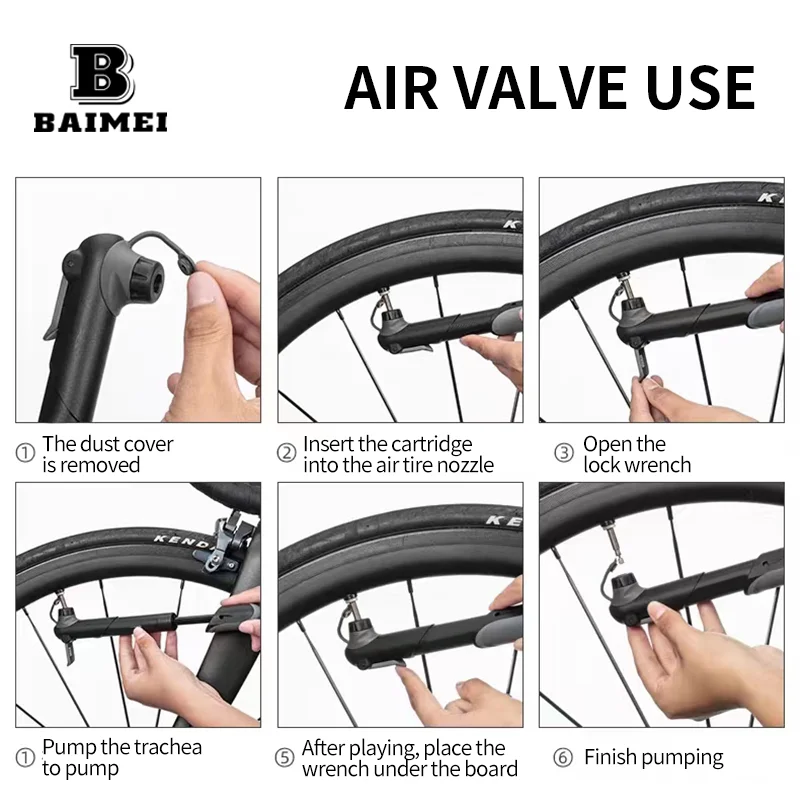 B
BAIMEI

AIR VALVE USE

KE

KE

① The dust cover is removed

② Insert the cartridge into the air tire nozzle

③ Open the lock wrench

KEND

KE

① Pump the trachea to pump

⑤ After playing, place the wrench under the board

⑥ Finish pumping