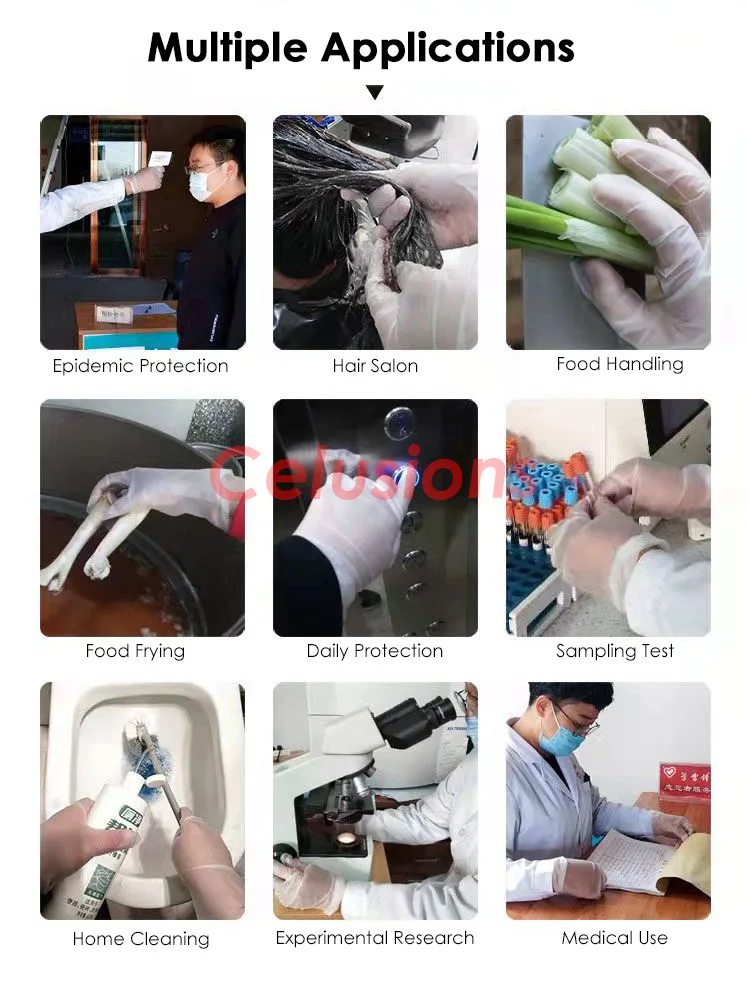 Multiple Applications

Epidemic Protection

Hair Salon

Food Handling

Celusion

Food Frying

Daily Protection

Sampling Test

Home Cleaning

Experimental Research

Medical Use