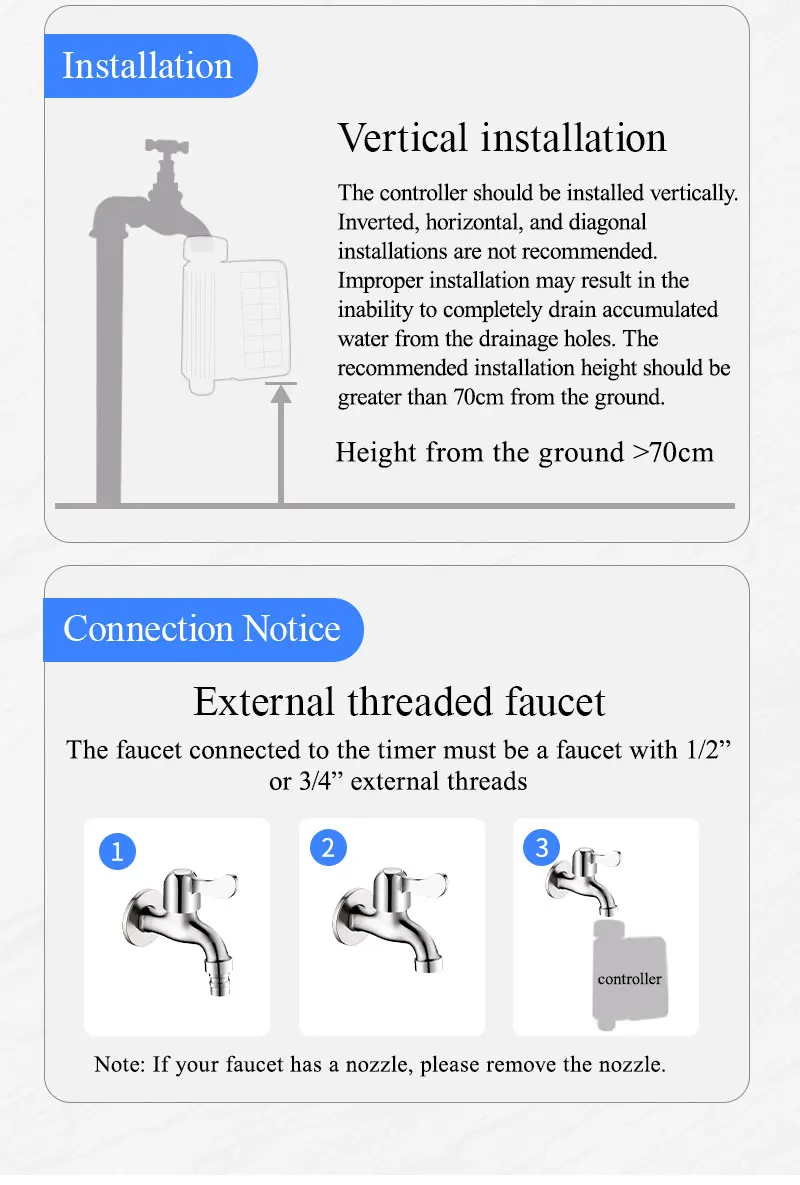 Installation

Vertical installation

The controller should be installed vertically. Inverted, horizontal, and diagonal installations are not recommended. Improper installation may result in the inability to completely drain accumulated water from the drainage holes. The recommended installation height should be greater than 70cm from the ground.

Height from the ground >70cm

Connection Notice

External threaded faucet

The faucet connected to the timer must be a faucet with 1/2” or 3/4” external threads

1

2

3

controller

Note: If your faucet has a nozzle, please remove the nozzle.