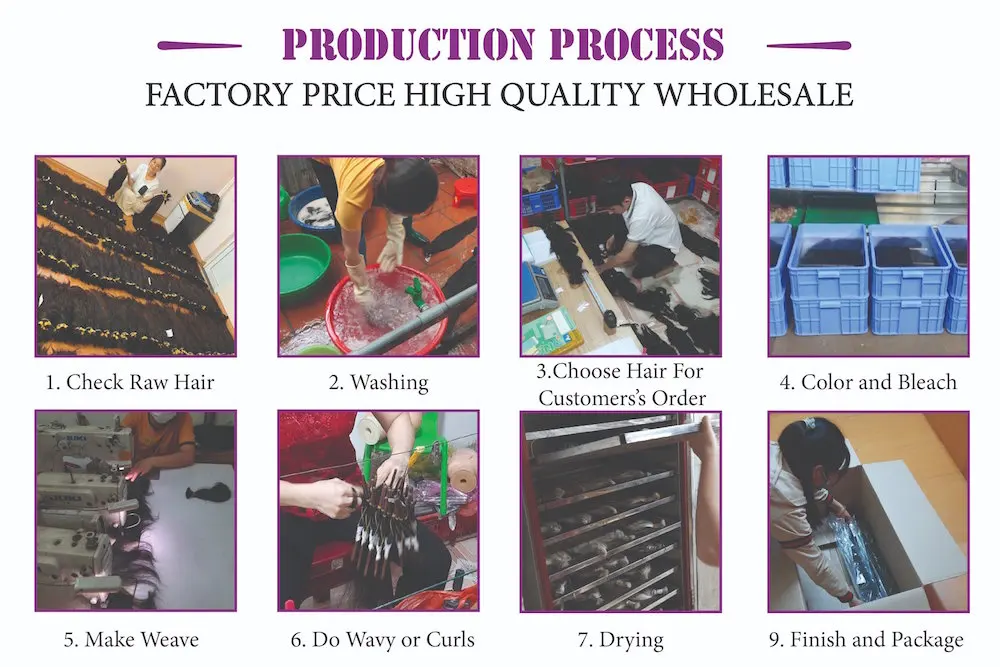 PRODUCTION PROCESS

FACTORY PRICE HIGH QUALITY WHOLESALE

1. Check Raw Hair

2. Washing

3.Choose Hair For Customers's Order

4. Color and Bleach

5. Make Weave

6. Do Wavy or Curls

7. Drying

9. Finish and Package