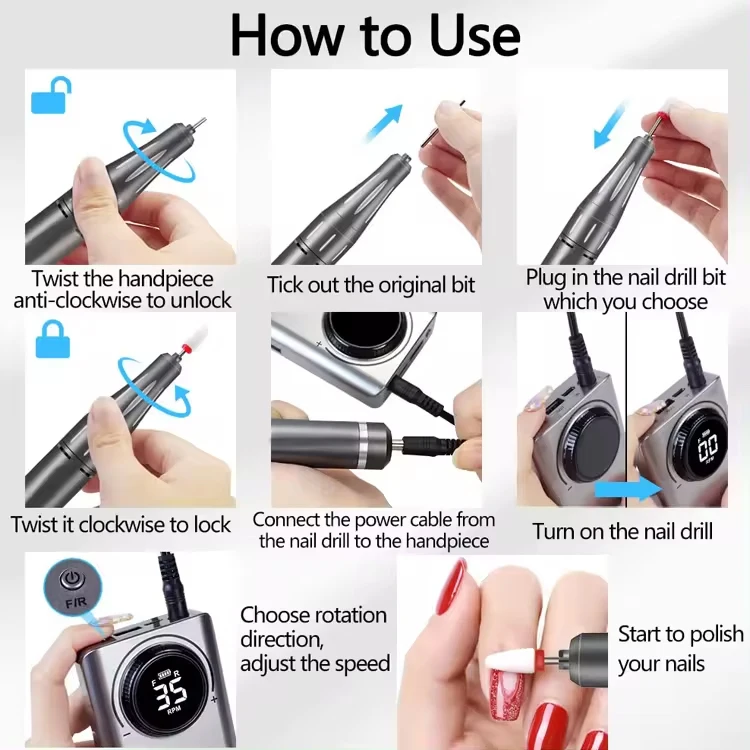 How to Use

Twist the handpiece anti-clockwise to unlock

Tick out the original bit

Plug in the nail drill bit which you choose

Twist it clockwise to lock

Connect the power cable from the nail drill to the handpiece

00
RPM

Turn on the nail drill

F/R

F R
35
RPM

Choose rotation direction, adjust the speed

Start to polish your nails