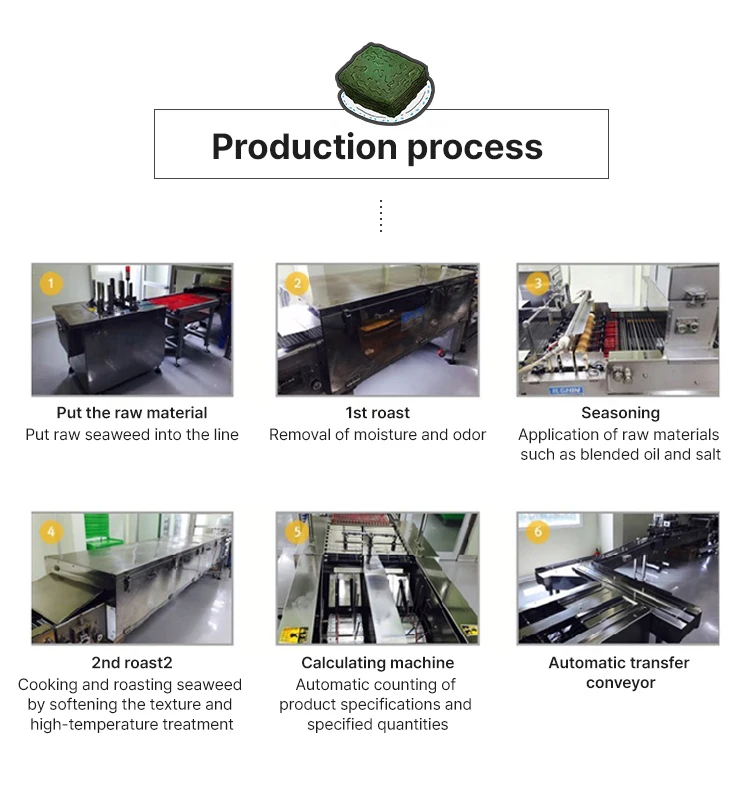 Production process

1

Put the raw material
Put raw seaweed into the line

2

1st roast
Removal of moisture and odor

3

ILSHIN

Seasoning
Application of raw materials such as blended oil and salt

4

2nd roast2
Cooking and roasting seaweed by softening the texture and high-temperature treatment

5

Calculating machine
Automatic counting of product specifications and specified quantities

6

Automatic transfer conveyor