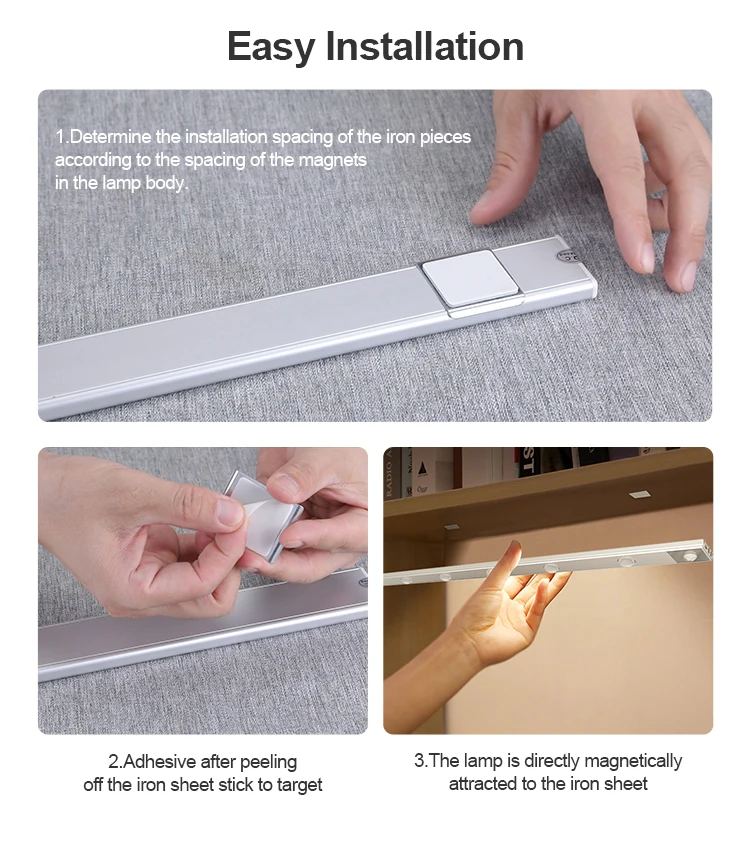 Easy Installation

1.Determine the installation spacing of the iron pieces according to the spacing of the magnets in the lamp body.

2.Adhesive after peeling off the iron sheet stick to target

3.The lamp is directly magnetically attracted to the iron sheet