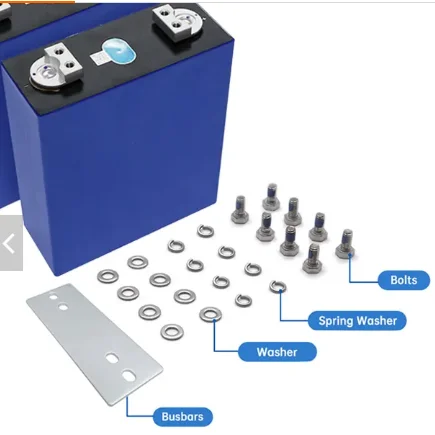 Bolts

Spring Washer

Washer

Busbars