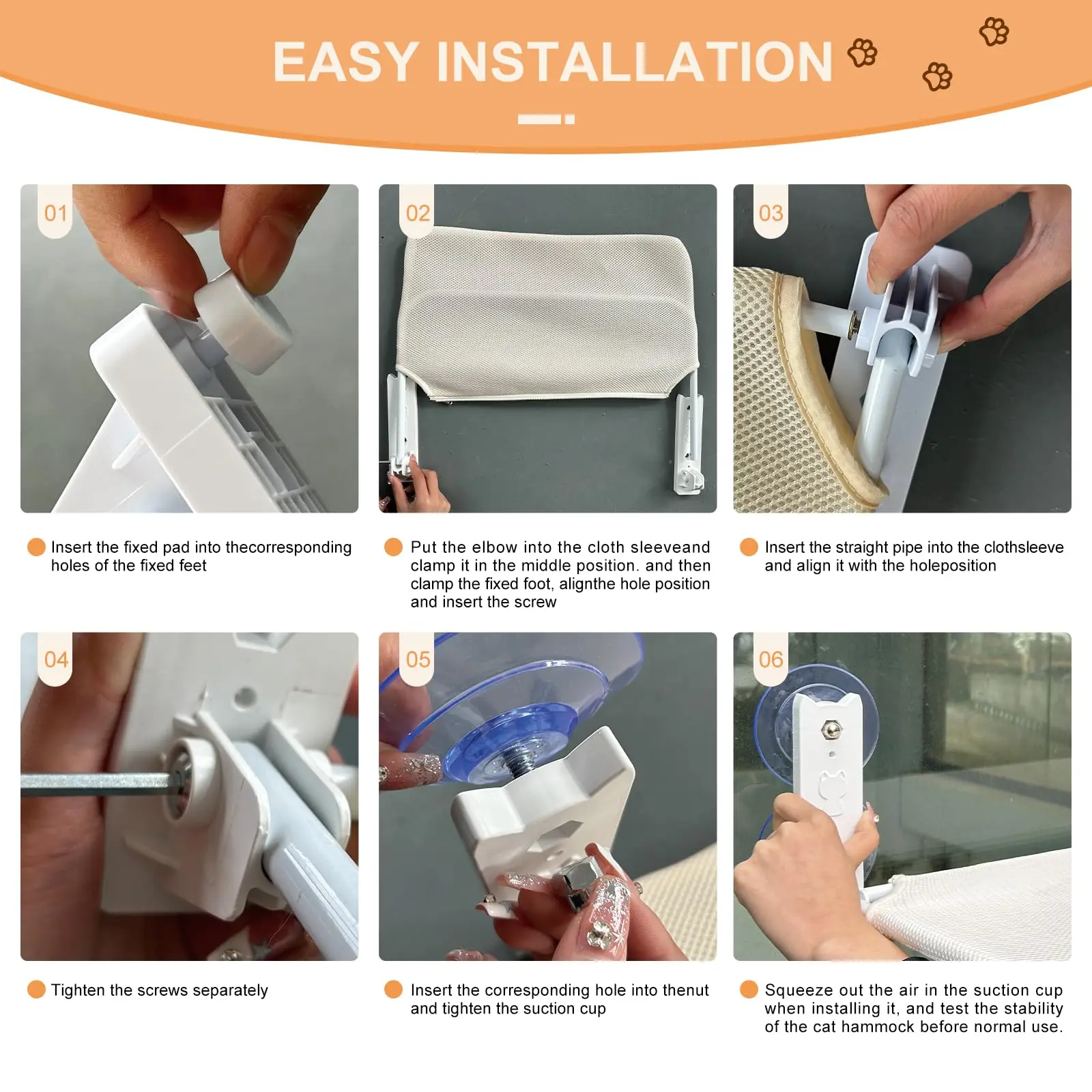 EASY INSTALLATION

01

Insert the fixed pad into thecorresponding holes of the fixed feet

02

Put the elbow into the cloth sleeveand clamp it in the middle position. and then clamp the fixed foot, alignthe hole position and insert the screw

03

Insert the straight pipe into the clothsleeve and align it with the holeposition

04

Tighten the screws separately

05

Insert the corresponding hole into thenut and tighten the suction cup

06

Squeeze out the air in the suction cup when installing it, and test the stability of the cat hammock before normal use.