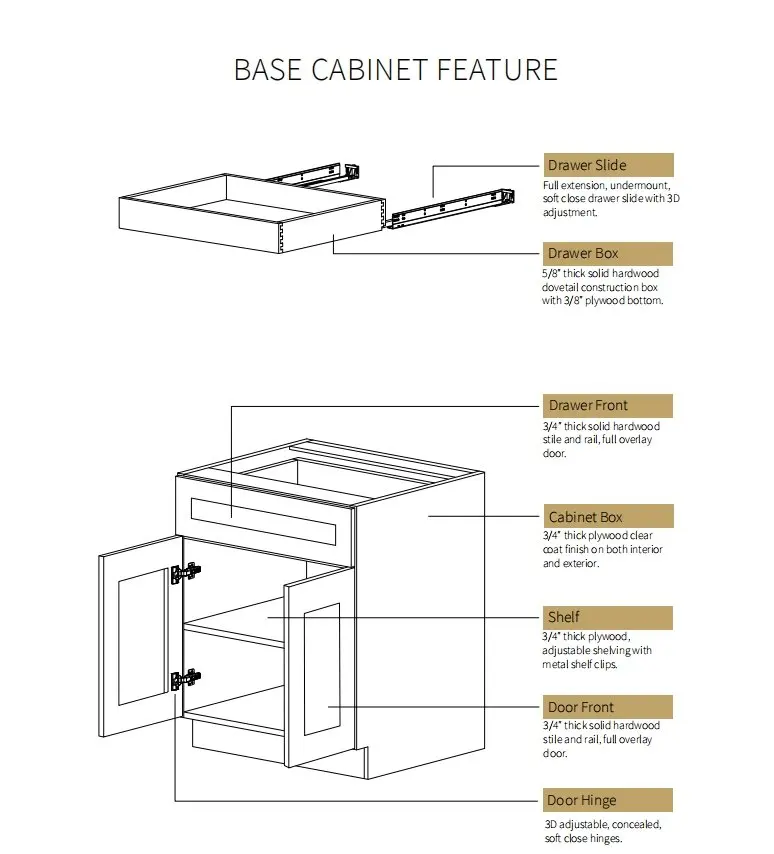 BASE CABINET FEATURE

Drawer Slide
Full extension, undermount, soft close drawer slide with 3D adjustment.

Drawer Box
5/8" thick solid hardwood dovetail construction box with 3/8" plywood bottom.

Drawer Front
3/4" thick solid hardwood stile and rail, full overlay door.

Cabinet Box
3/4" thick plywood clear coat finish on both interior and exterior.

Shelf
3/4" thick plywood, adjustable shelving with metal shelf clips.

Door Front
3/4" thick solid hardwood stile and rail, full overlay door.

Door Hinge
3D adjustable, concealed, soft close hinges.