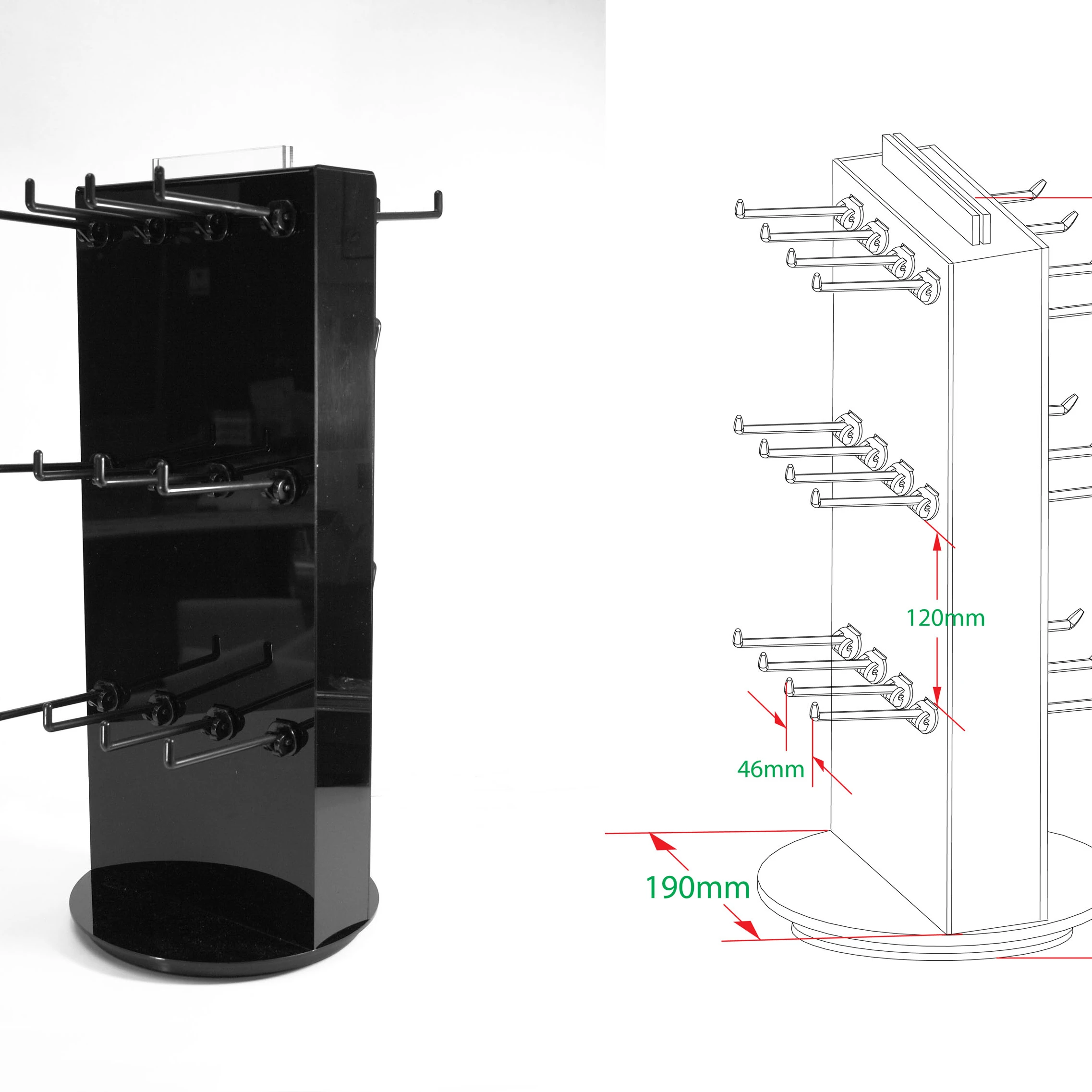 120mm

46mm

190mm