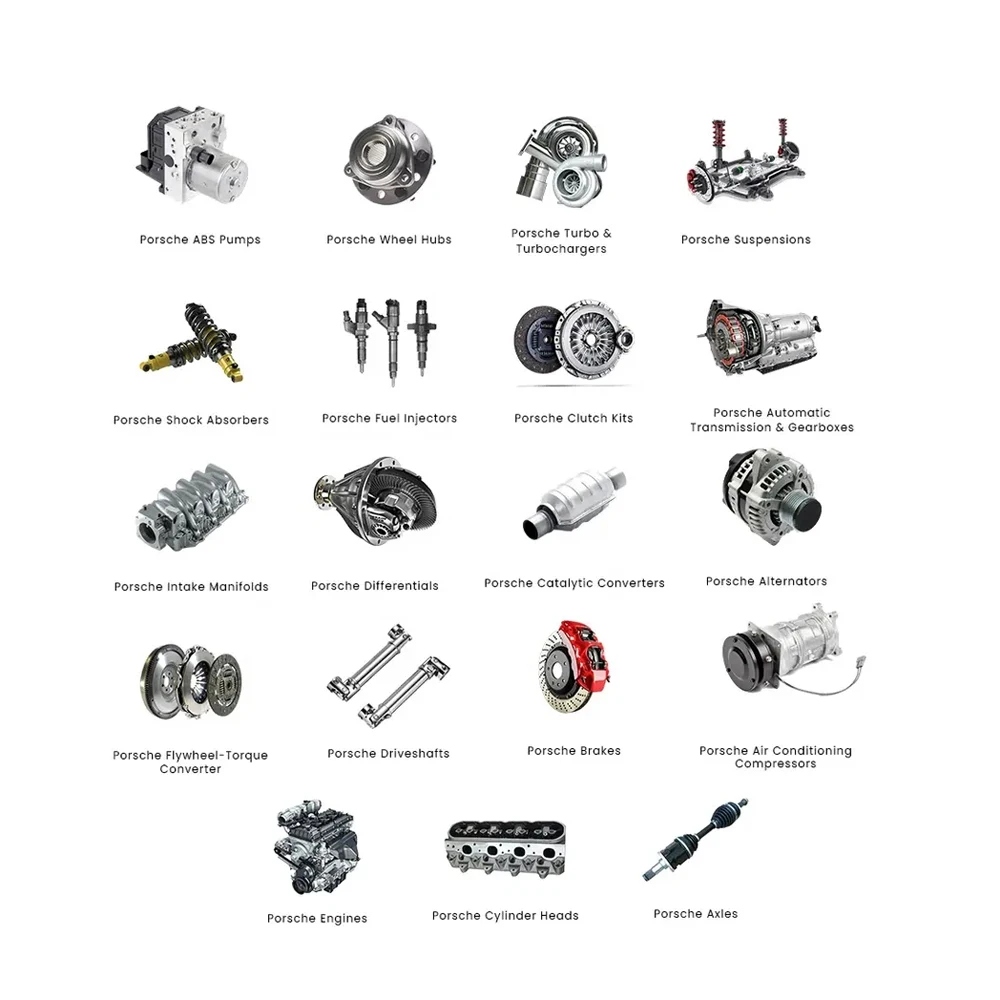 Porsche ABS Pumps

Porsche Wheel Hubs

Porsche Turbo & Turbochargers

Porsche Suspensions

Porsche Shock Absorbers

Porsche Fuel Injectors

Porsche Clutch Kits

Porsche Automatic Transmission & Gearboxes

Porsche Intake Manifolds

Porsche Differentials

Porsche Catalytic Converters

Porsche Alternators

Porsche Flywheel-Torque Converter

Porsche Driveshafts

Porsche Brakes

Porsche Air Conditioning Compressors

Porsche Engines

Porsche Cylinder Heads

Porsche Axles