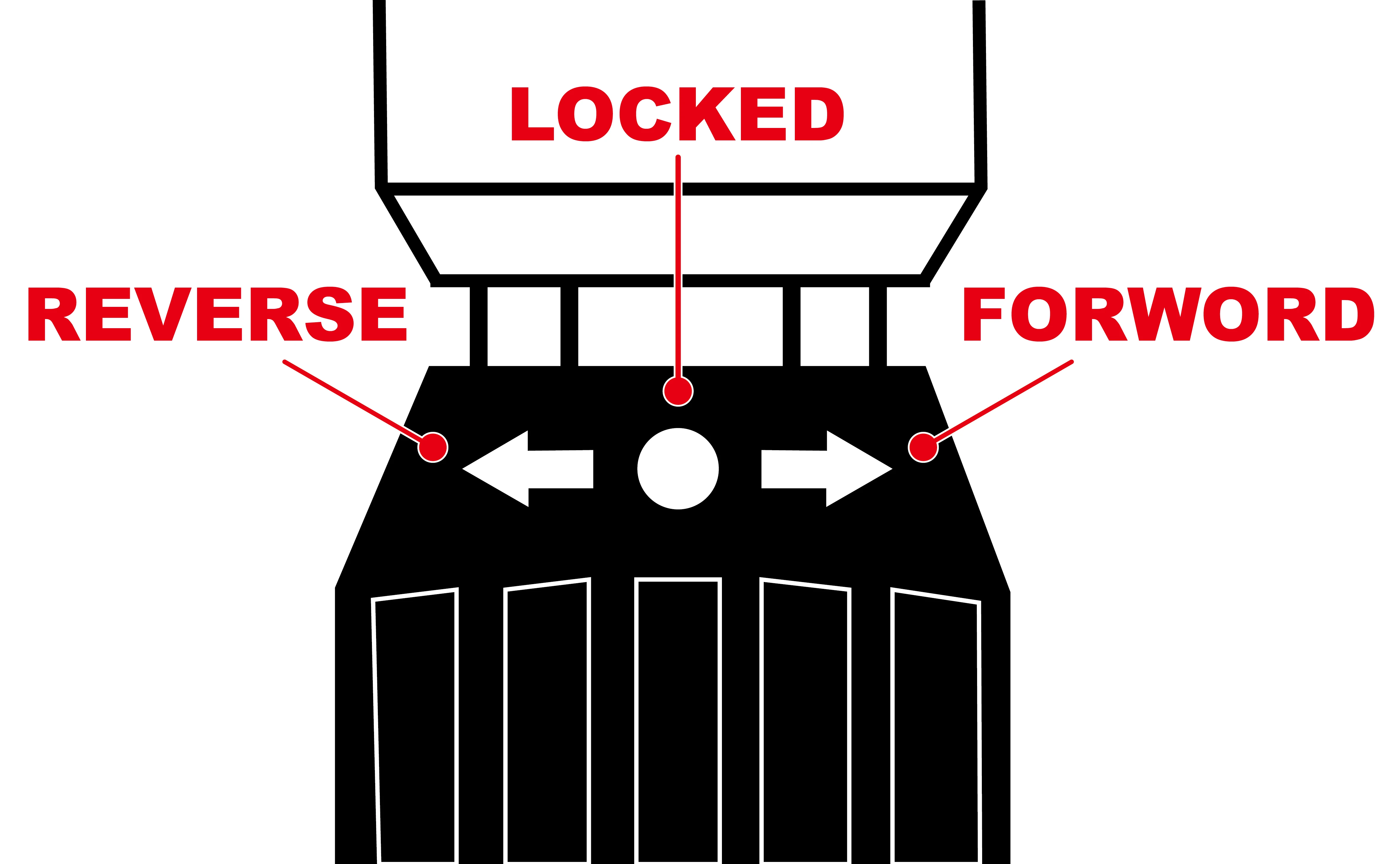 LOCKED

REVERSE

FORWORD