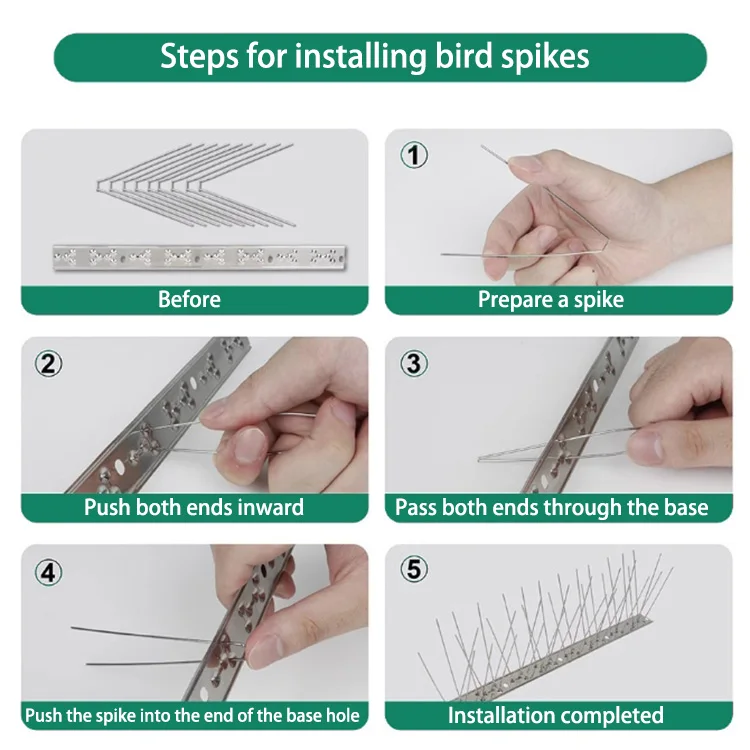 Steps for installing bird spikes

Before

① Prepare a spike

② Push both ends inward

③ Pass both ends through the base

④ Push the spike into the end of the base hole

⑤ Installation completed