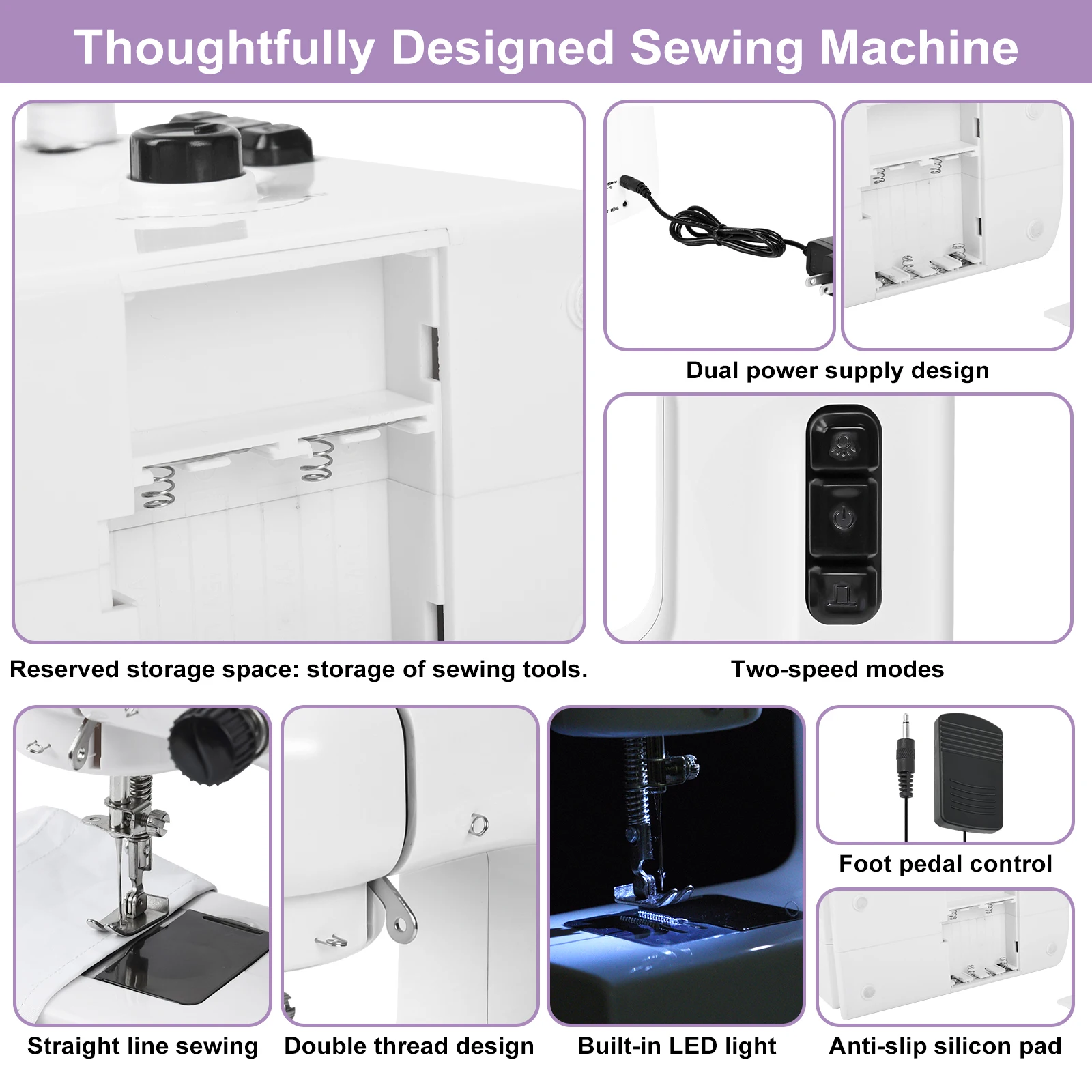 Thoughtfully Designed Sewing Machine

Dual power supply design

Reserved storage space: storage of sewing tools.

Two-speed modes

Foot pedal control

Straight line sewing

Double thread design

Built-in LED light

Anti-slip silicon pad