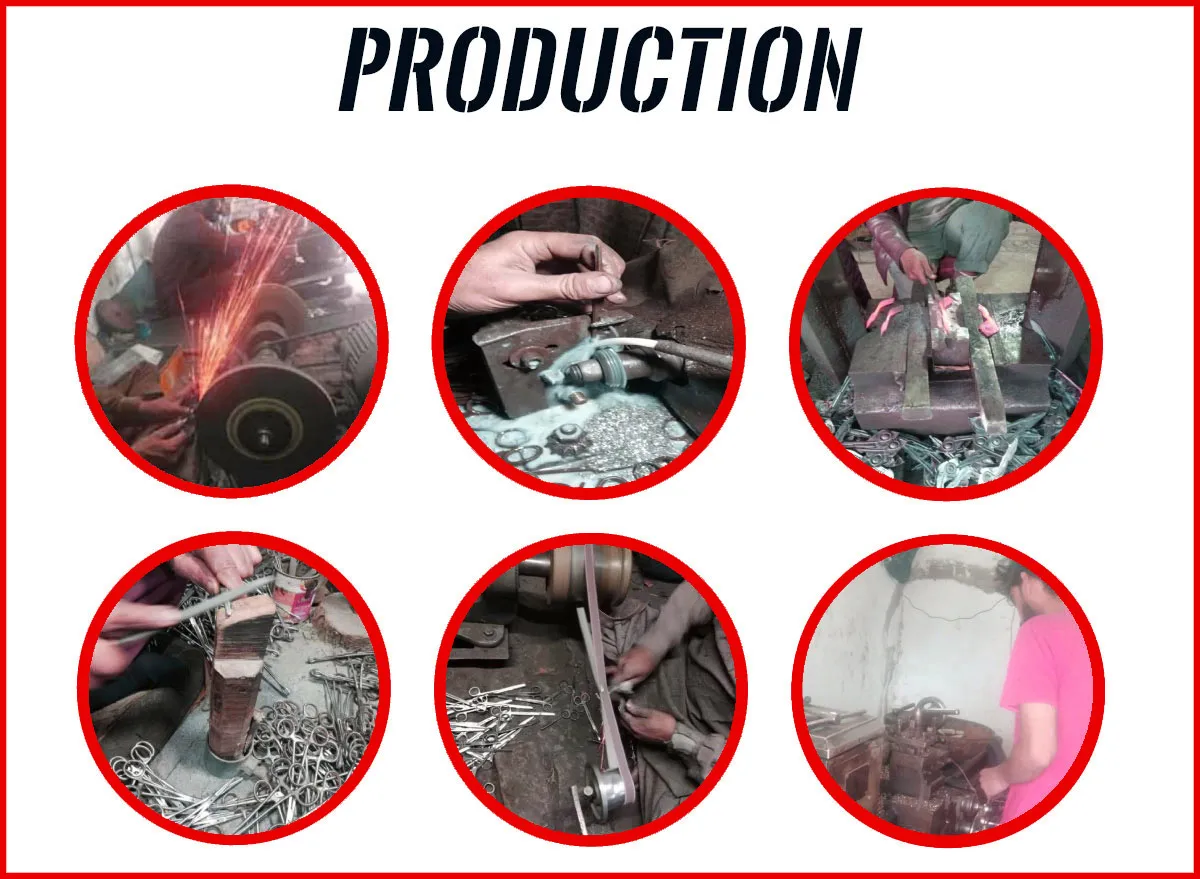 PRODUCTION