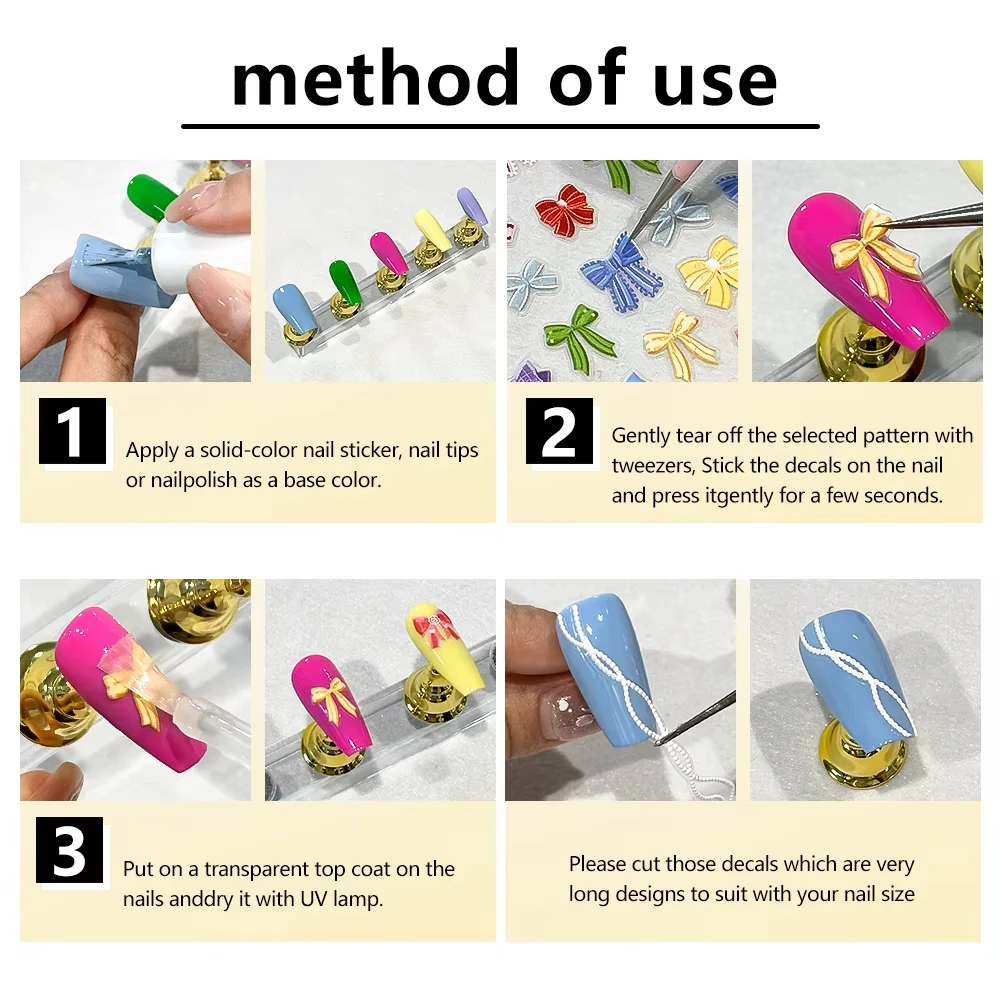 method of use

1

Apply a solid-color nail sticker, nail tips or nailpolish as a base color.

2

Gently tear off the selected pattern with tweezers, Stick the decals on the nail and press itgently for a few seconds.

3

Put on a transparent top coat on the nails anddry it with UV lamp.

Please cut those decals which are very long designs to suit with your nail size