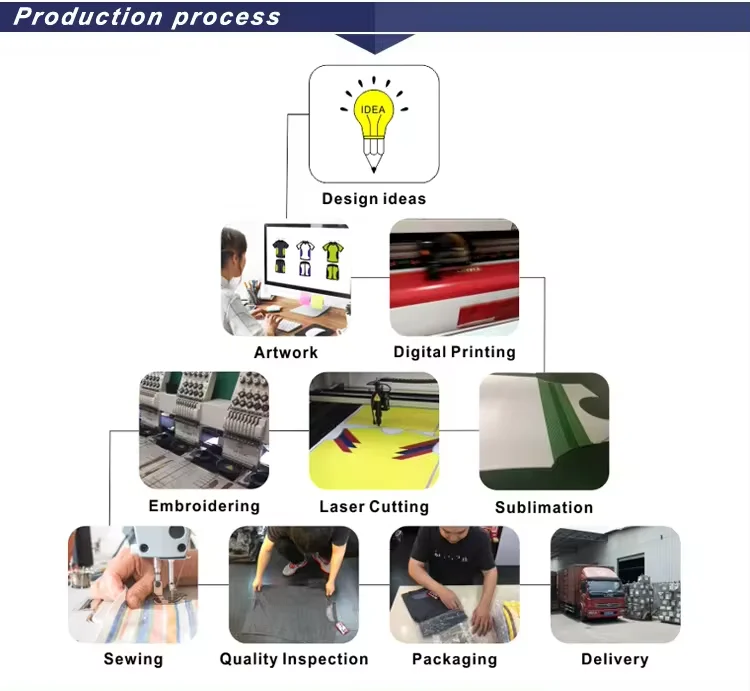 Production process

IDEA

Design ideas

Artwork

Digital Printing

Embroidering

Laser Cutting

Sublimation

Sewing

Quality Inspection

Packaging

Delivery