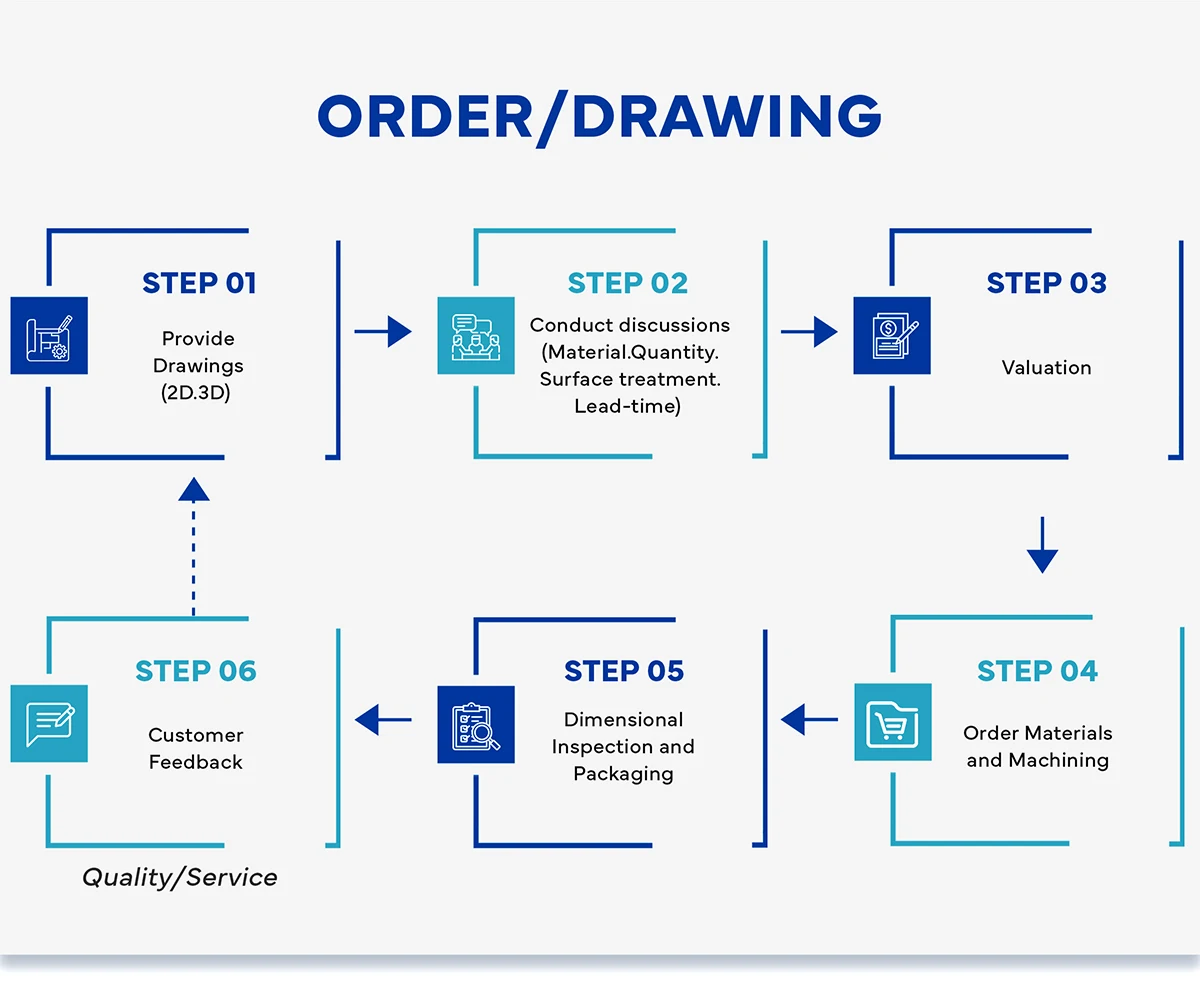 ORDER/DRAWING

STEP 01
Provide Drawings (2D.3D)

STEP 02
Conduct discussions (Material.Quantity. Surface treatment. Lead-time)

STEP 03
Valuation

STEP 04
Order Materials and Machining

STEP 05
Dimensional Inspection and Packaging

STEP 06
Customer Feedback

Quality/Service