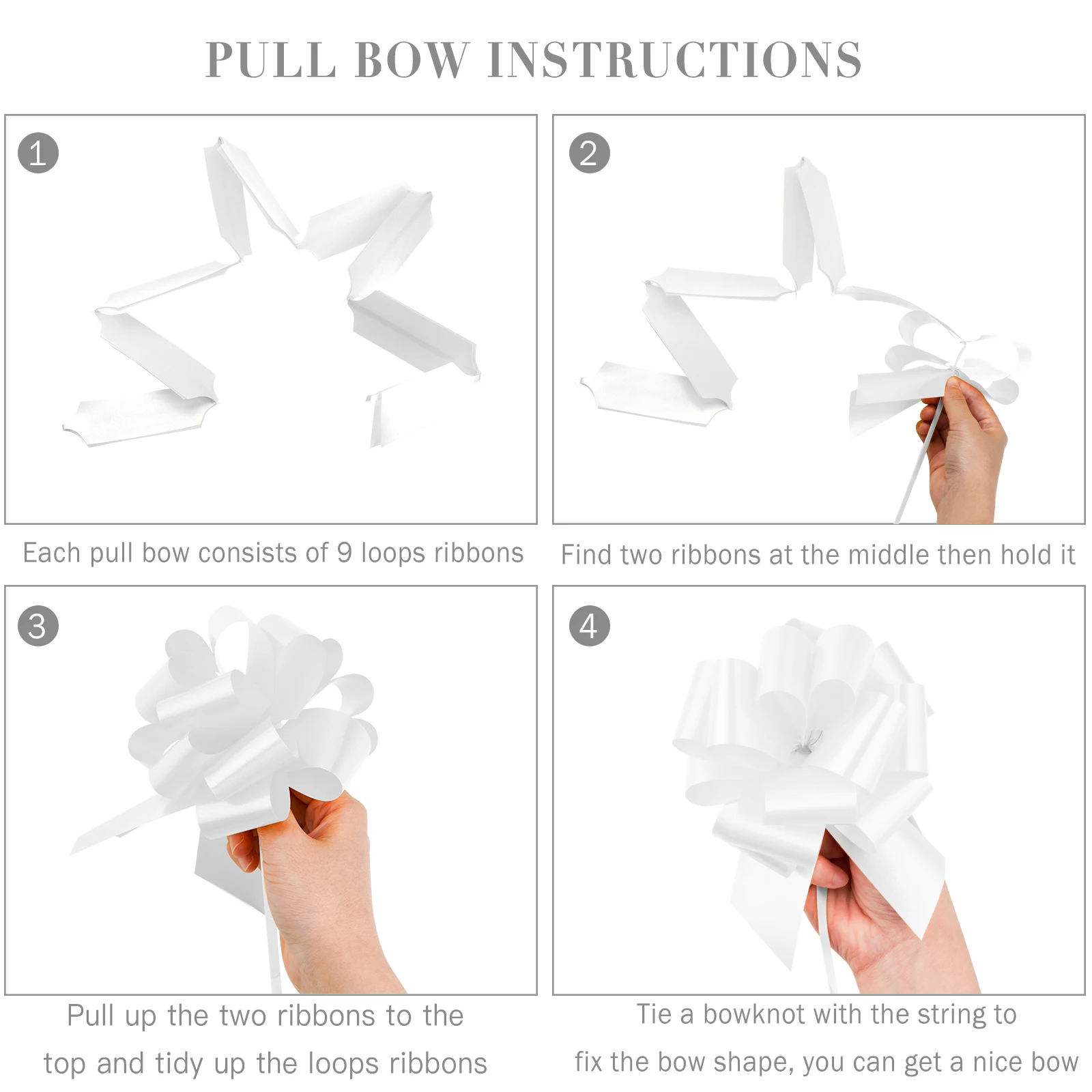 PULL BOW INSTRUCTIONS

1

Each pull bow consists of 9 loops ribbons

2

Find two ribbons at the middle then hold it

3

Pull up the two ribbons to the top and tidy up the loops ribbons

4

Tie a bowknot with the string to fix the bow shape, you can get a nice bow