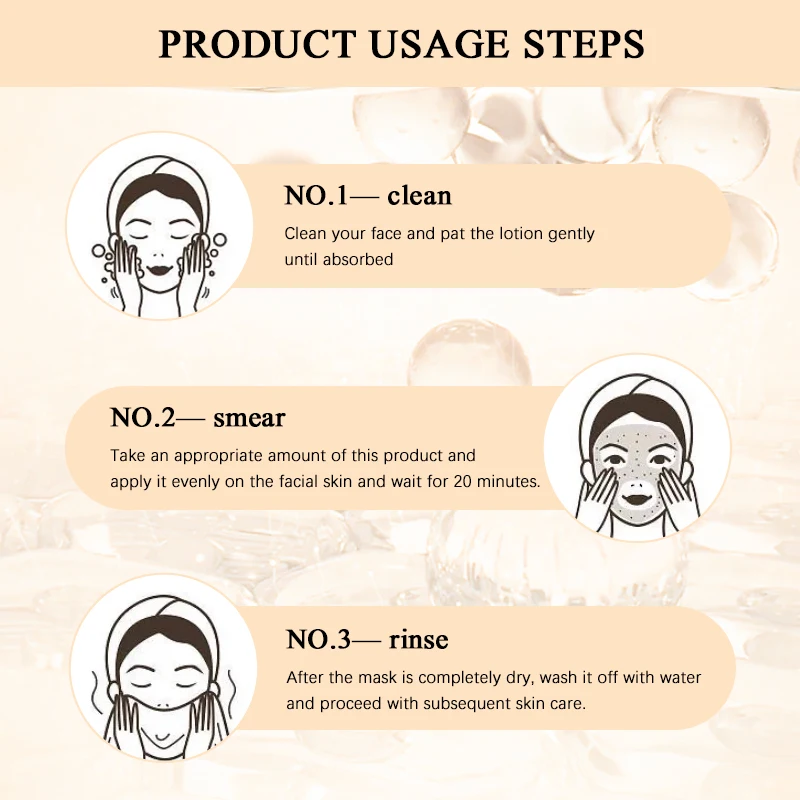 PRODUCT USAGE STEPS

NO.1— clean
Clean your face and pat the lotion gently until absorbed

NO.2— smear
Take an appropriate amount of this product and apply it evenly on the facial skin and wait for 20 minutes.

NO.3— rinse
After the mask is completely dry, wash it off with water and proceed with subsequent skin care.