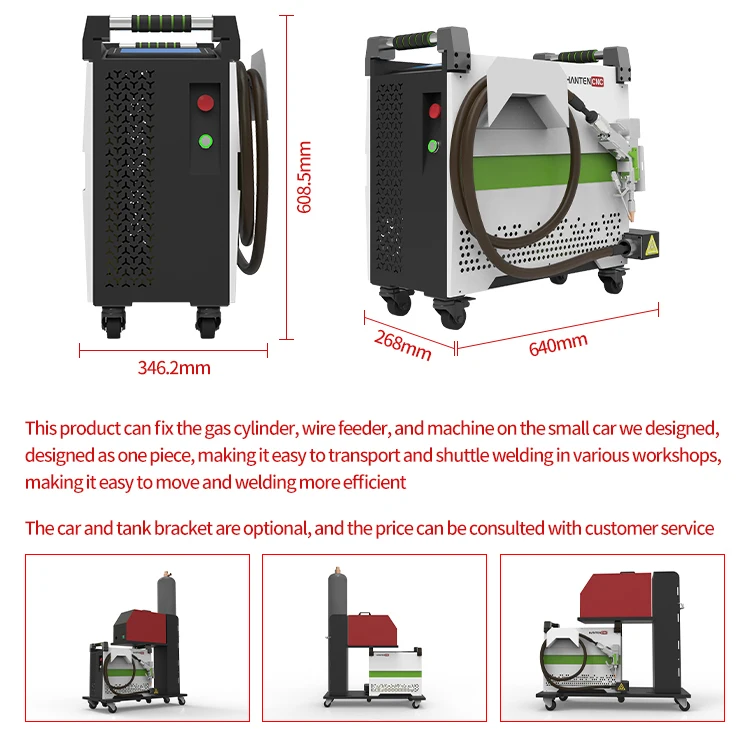 608.5mm

346.2mm

HANTENCNC

268mm

640mm

This product can fix the gas cylinder, wire feeder, and machine on the small car we designed, designed as one piece, making it easy to transport and shuttle welding in various workshops, making it easy to move and welding more efficient

The car and tank bracket are optional, and the price can be consulted with customer service