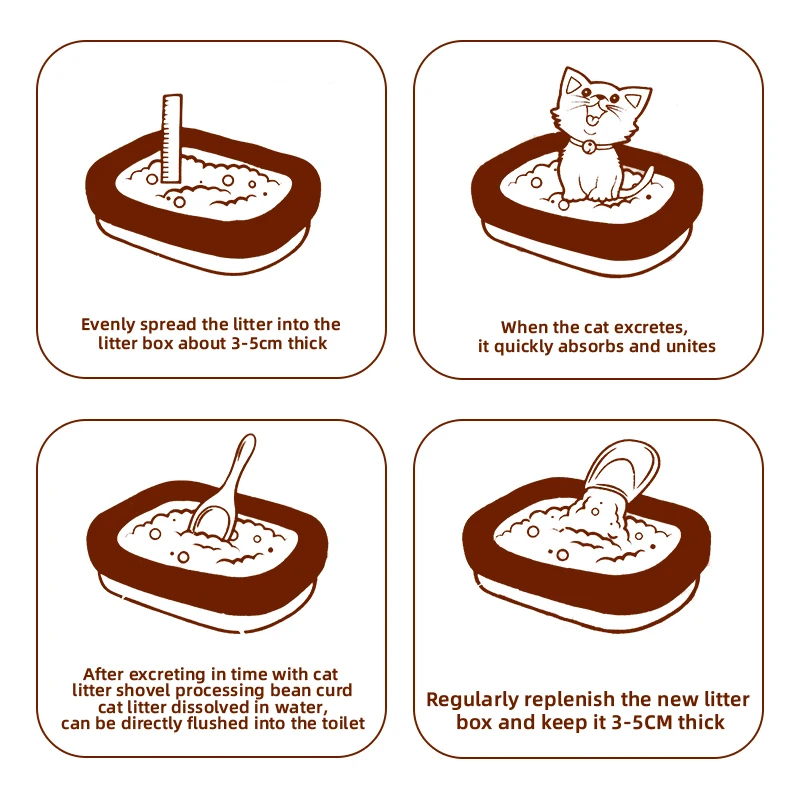 Evenly spread the litter into the litter box about 3-5cm thick

When the cat excretes, it quickly absorbs and unites

After excreting in time with cat litter shovel processing bean curd cat litter dissolved in water, can be directly flushed into the toilet

Regularly replenish the new litter box and keep it 3-5CM thick