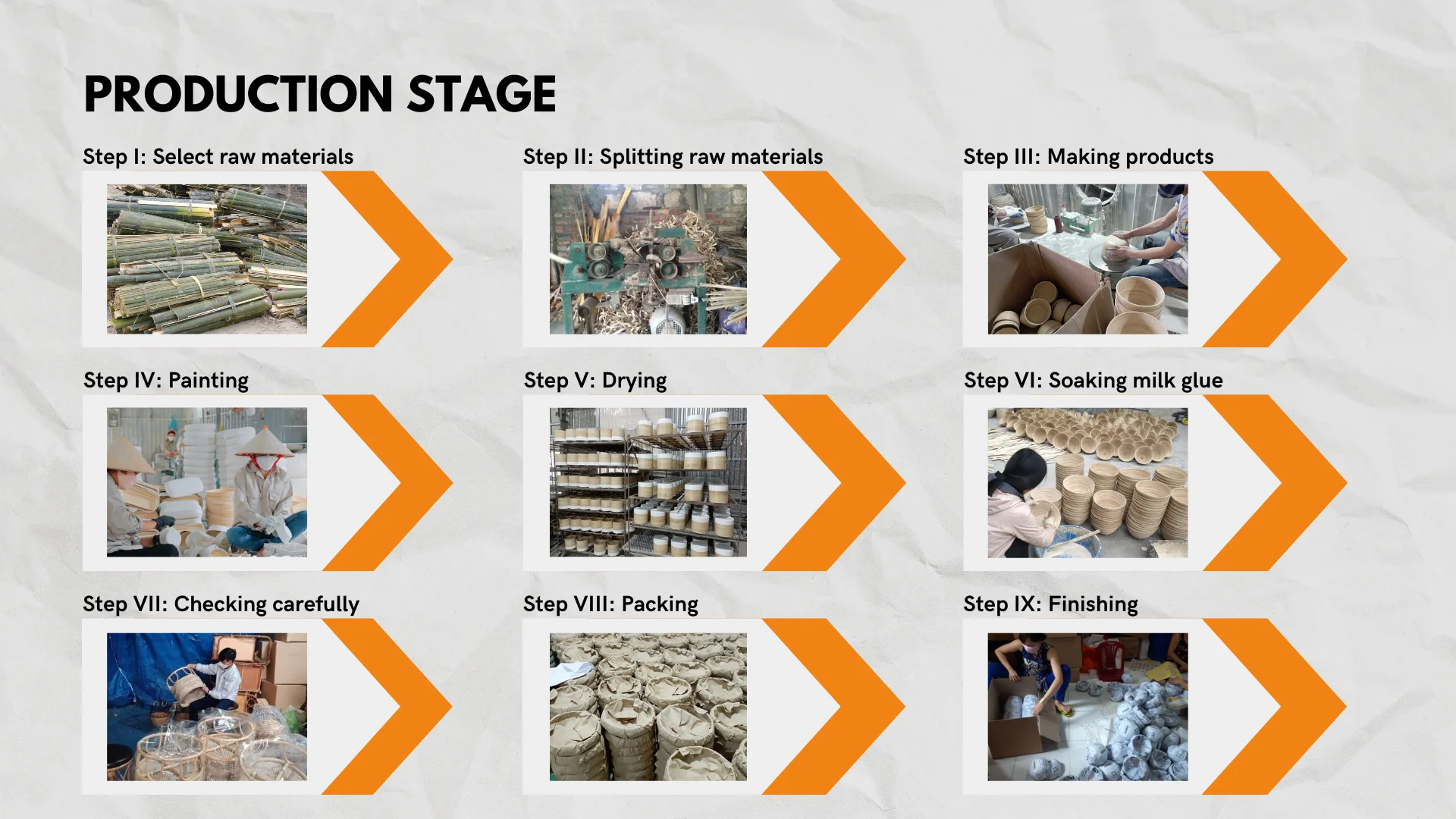 PRODUCTION STAGE

Step I: Select raw materials

Step II: Splitting raw materials

Step III: Making products

Step IV: Painting

Step V: Drying

Step VI: Soaking milk glue

Step VII: Checking carefully

Step VIII: Packing

Step IX: Finishing