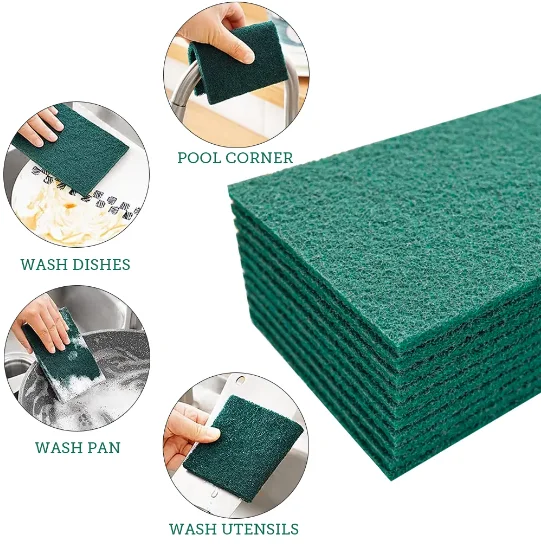 POOL CORNER

WASH DISHES

WASH PAN

WASH UTENSILS