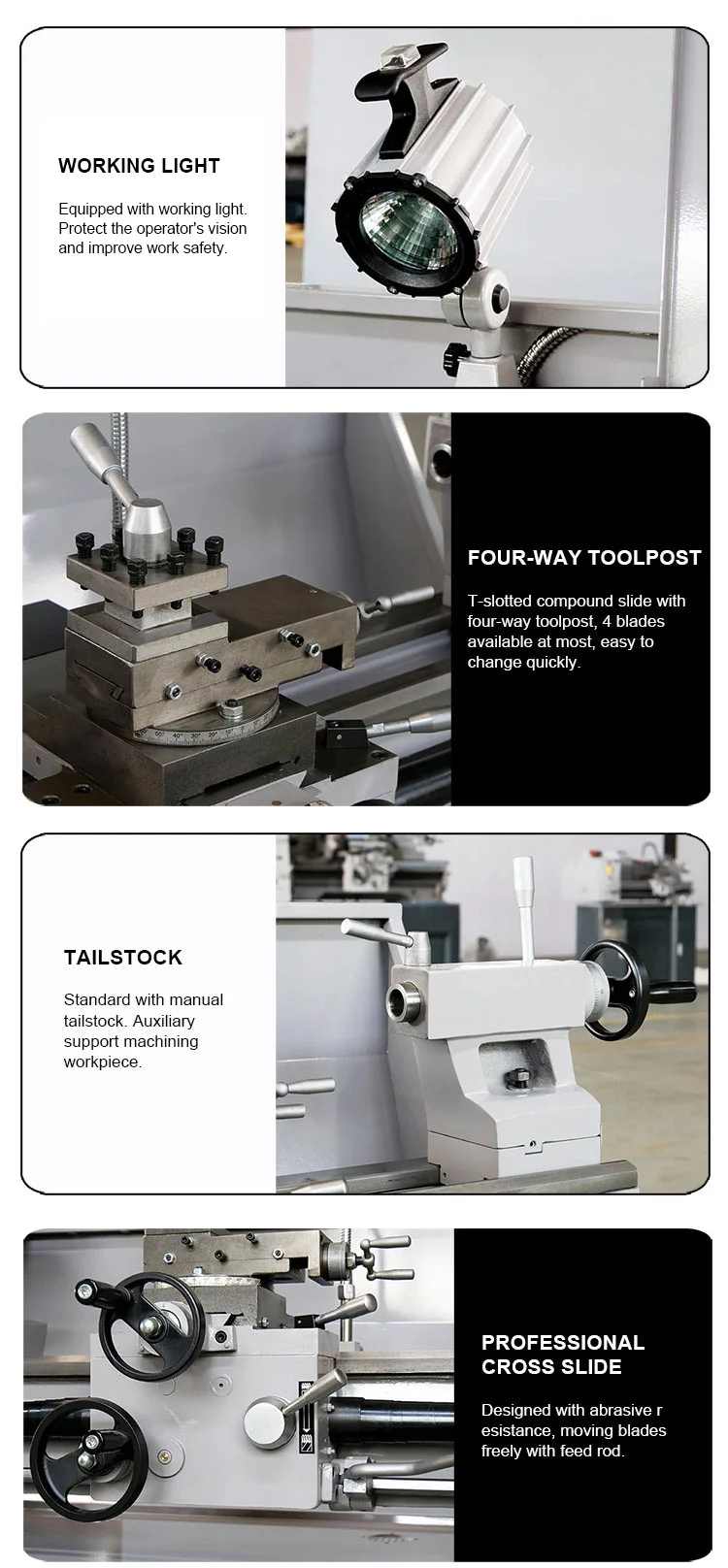 WORKING LIGHT

Equipped with working light. Protect the operator's vision and improve work safety.

FOUR-WAY TOOLPOST

T-slotted compound slide with four-way toolpost, 4 blades available at most, easy to change quickly.

TAILSTOCK

Standard with manual tailstock. Auxiliary support machining workpiece.

PROFESSIONAL CROSS SLIDE

Designed with abrasive r esistance, moving blades freely with feed rod.