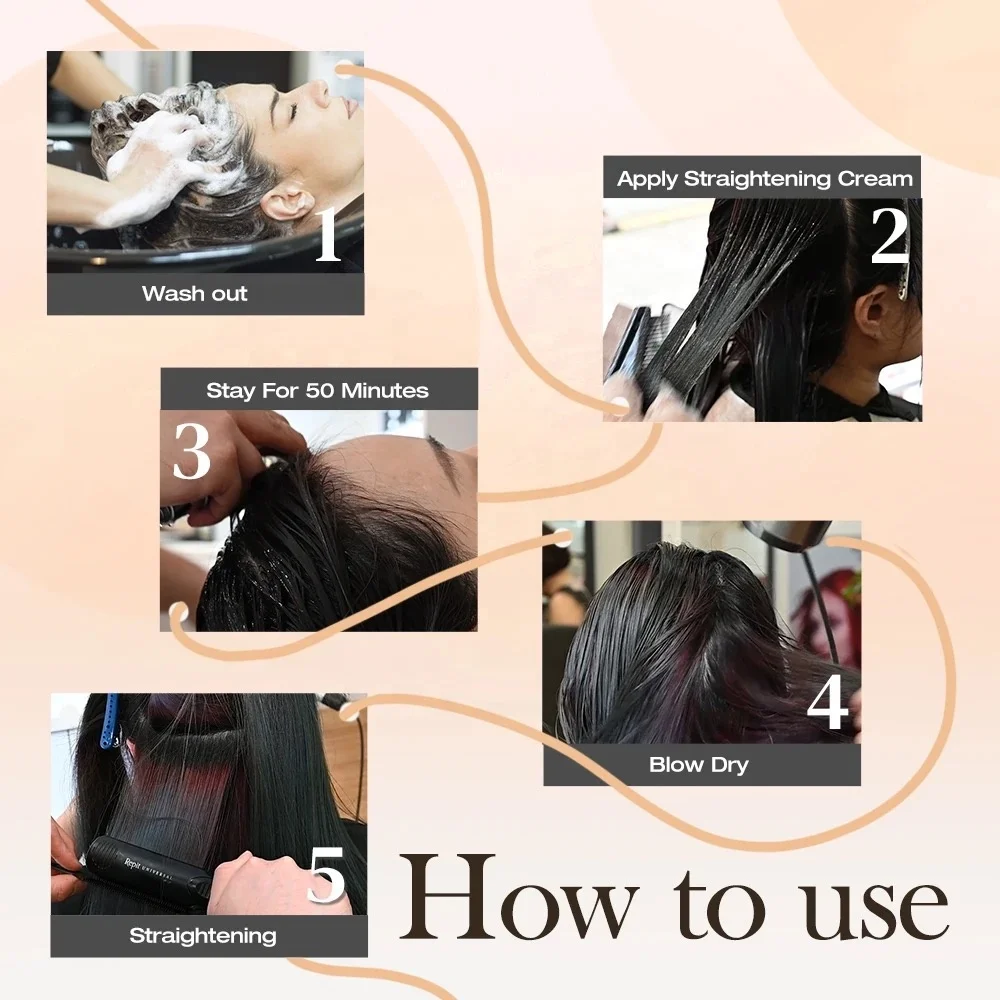 1
Wash out

Apply Straightening Cream
2

Stay For 50 Minutes
3

4
Blow Dry

Repit UNIVERSAL
5
Straightening

How to use