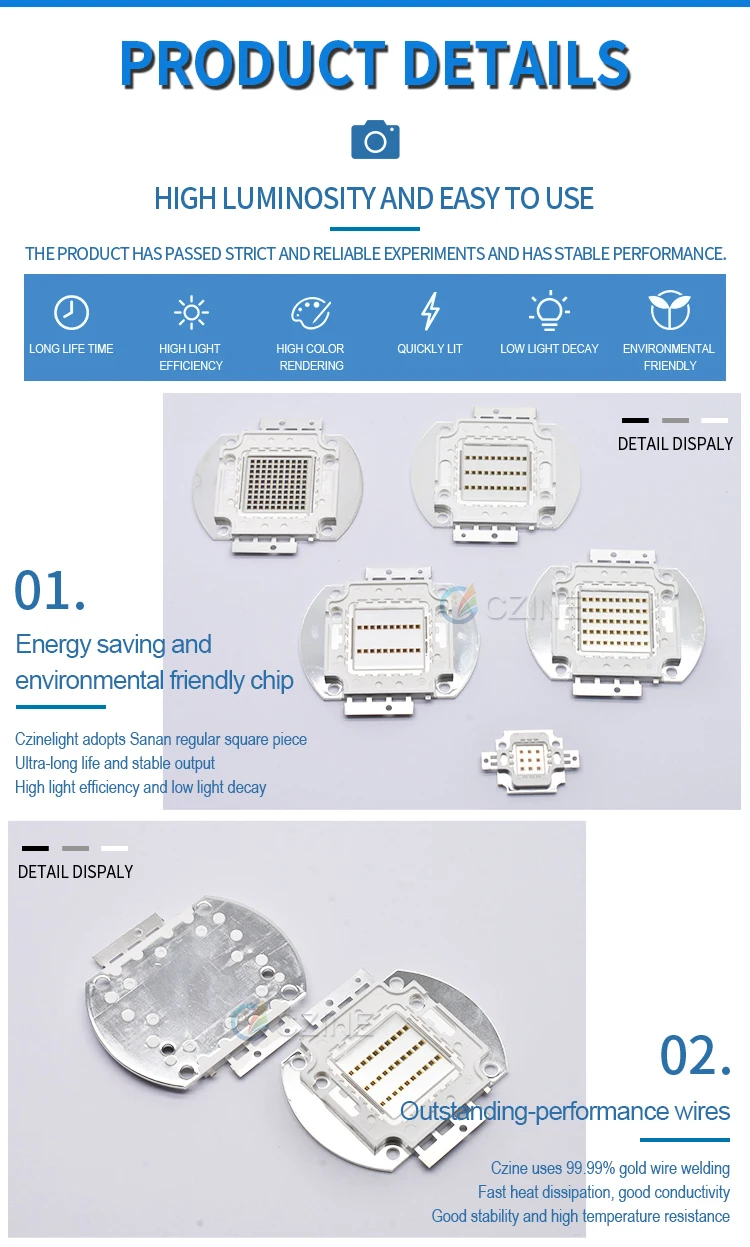 PRODUCT DETAILS

HIGH LUMINOSITY AND EASY TO USE

THE PRODUCT HAS PASSED STRICT AND RELIABLE EXPERIMENTS AND HAS STABLE PERFORMANCE.

LONG LIFE TIME
HIGH LIGHT EFFICIENCY
HIGH COLOR RENDERING
QUICKLY LIT
LOW LIGHT DECAY
ENVIRONMENTAL FRIENDLY

DETAIL DISPALY

CZINE

01.

Energy saving and environmental friendly chip

Czinelight adopts Sanan regular square piece
Ultra-long life and stable output
High light efficiency and low light decay

DETAIL DISPALY

CZINE

02.

Outstanding-performance wires

Czine uses 99.99% gold wire welding
Fast heat dissipation, good conductivity
Good stability and high temperature resistance