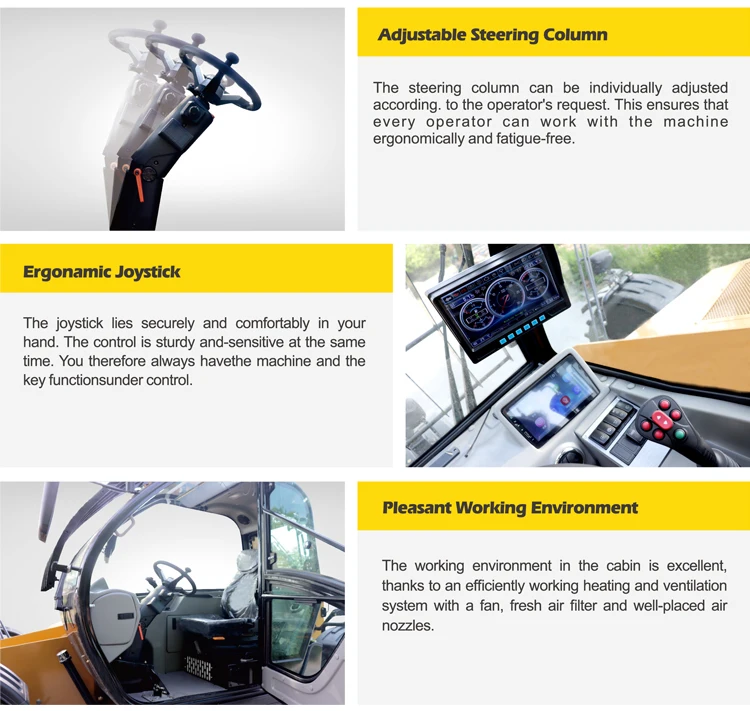 Adjustable Steering Column

The steering column can be individually adjusted according. to the operator's request. This ensures that every operator can work with the machine ergonomically and fatigue-free.

Ergonamic Joystick

The joystick lies securely and comfortably in your hand. The control is sturdy and-sensitive at the same time. You therefore always havethe machine and the key functionsunder control.

Pleasant Working Environment

The working environment in the cabin is excellent, thanks to an efficiently working heating and ventilation system with a fan, fresh air filter and well-placed air nozzles.