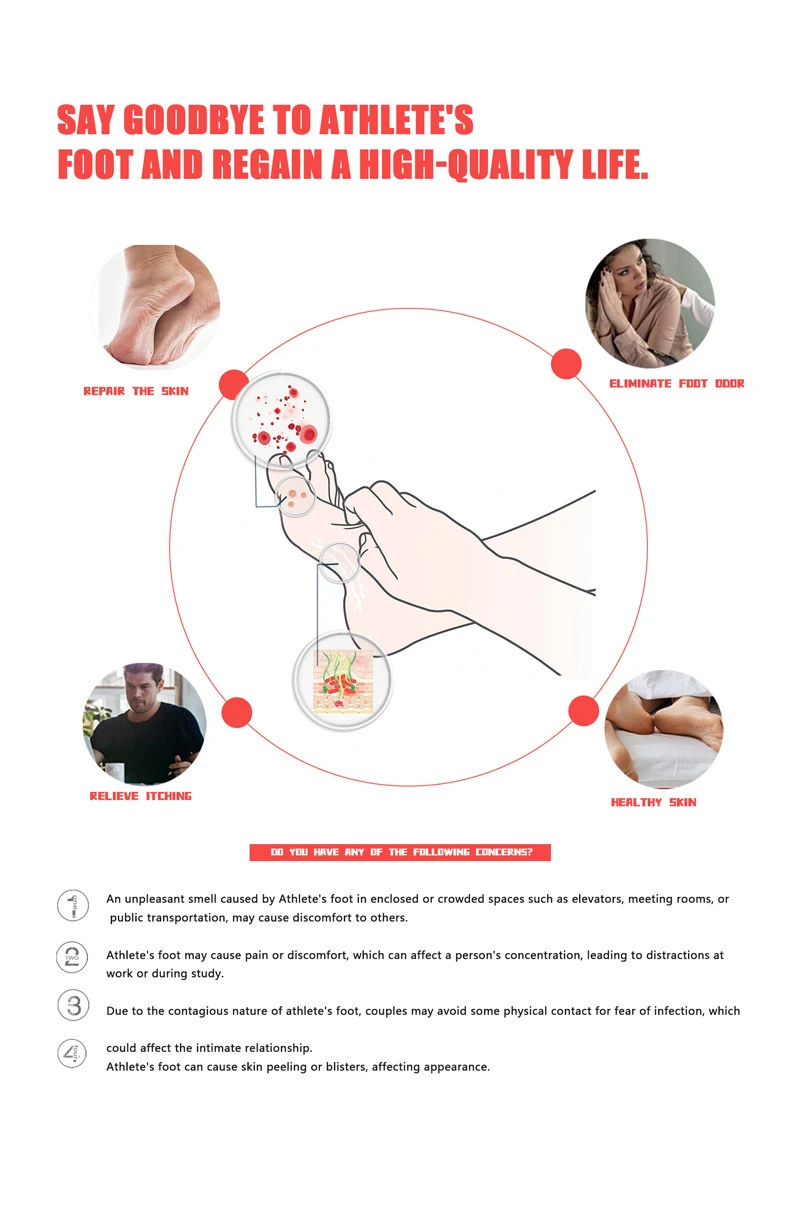 SAY GOODBYE TO ATHLETE'S
FOOT AND REGAIN A HIGH-QUALITY LIFE.

REPAIR THE SKIN

ELIMINATE FOOT ODOR

RELIEVE ITCHING

HEALTHY SKIN

DO YOU HAVE ANY OF THE FOLLOWING CONCERNS?

1 ONE An unpleasant smell caused by Athlete's foot in enclosed or crowded spaces such as elevators, meeting rooms, or public transportation, may cause discomfort to others.

2 TWO Athlete's foot may cause pain or discomfort, which can affect a person's concentration, leading to distractions at work or during study.

3 Due to the contagious nature of athlete's foot, couples may avoid some physical contact for fear of infection, which

4 FOUR could affect the intimate relationship.
Athlete's foot can cause skin peeling or blisters, affecting appearance.