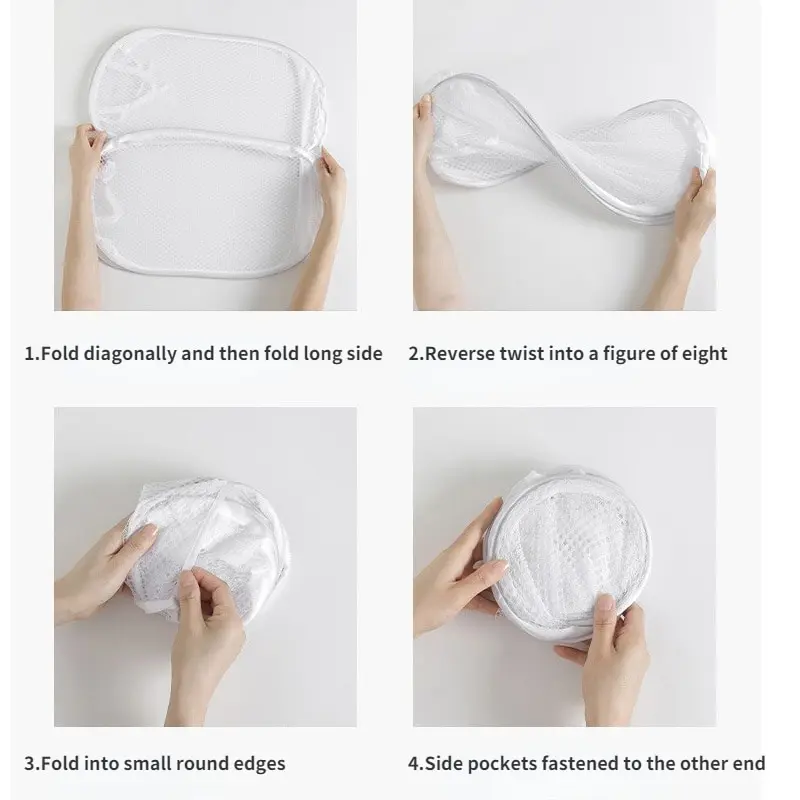 1.Fold diagonally and then fold long side

2.Reverse twist into a figure of eight

3.Fold into small round edges

4.Side pockets fastened to the other end