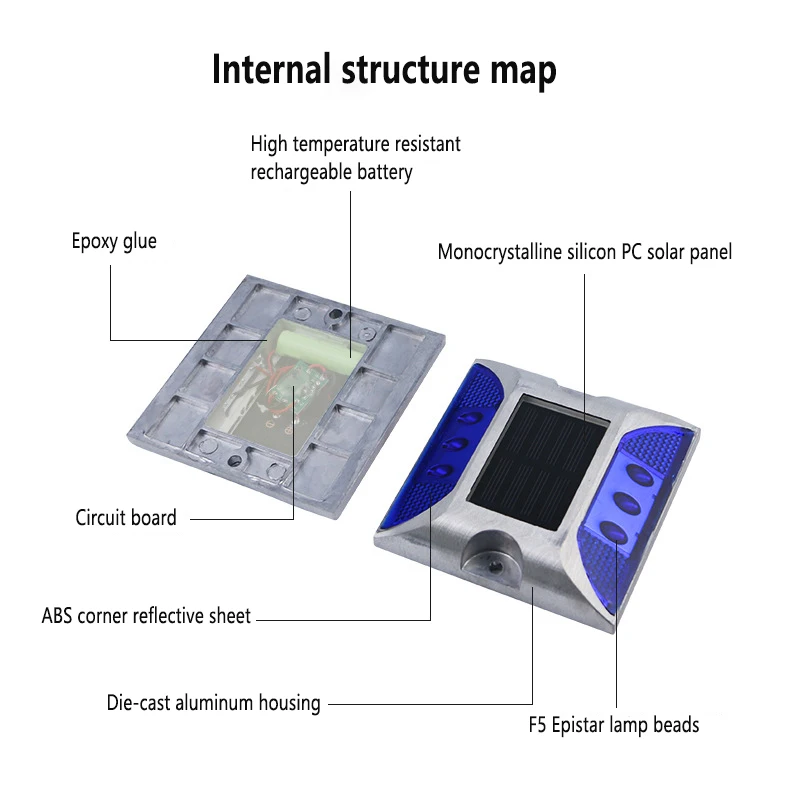 Internal structure map

High temperature resistant rechargeable battery

Epoxy glue

Monocrystalline silicon PC solar panel

Circuit board

ABS corner reflective sheet

Die-cast aluminum housing

F5 Epistar lamp beads