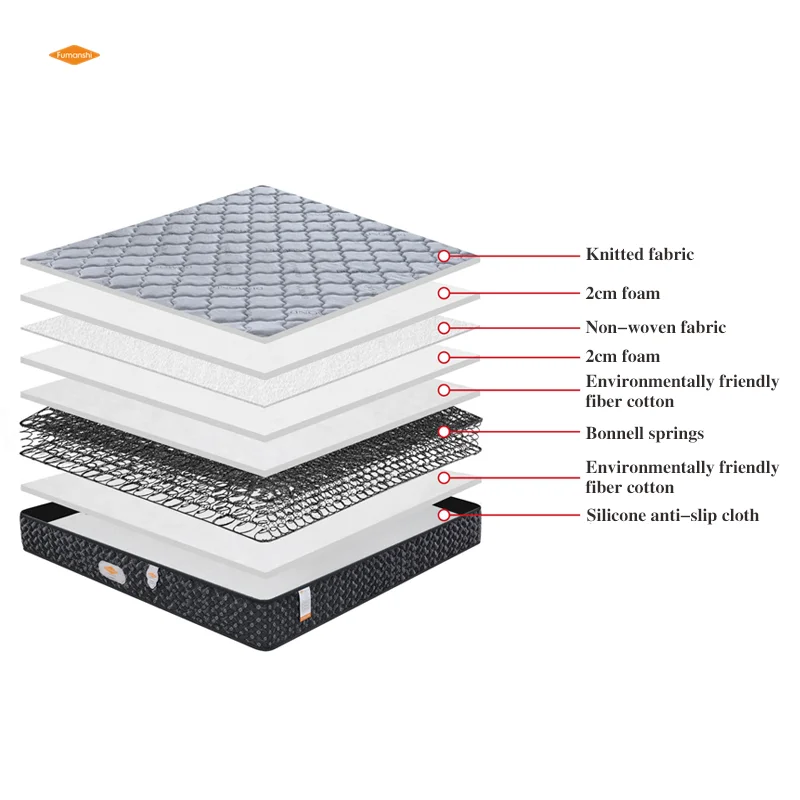 Fumanshi

Knitted fabric

2cm foam

Non–woven fabric

2cm foam

Environmentally friendly fiber cotton

Bonnell springs

Environmentally friendly fiber cotton

Silicone anti–slip cloth