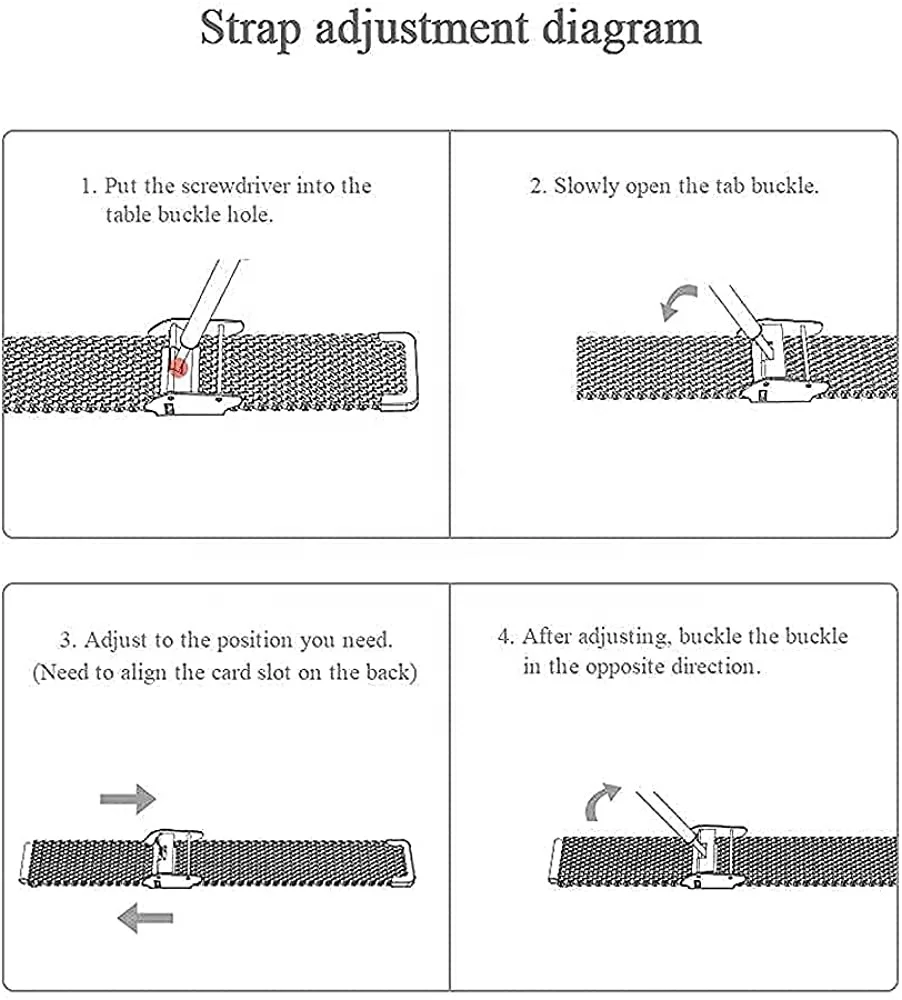 Strap adjustment diagram

1. Put the screwdriver into the table buckle hole.

2. Slowly open the tab buckle.

3. Adjust to the position you need. (Need to align the card slot on the back)

4. After adjusting, buckle the buckle in the opposite direction.