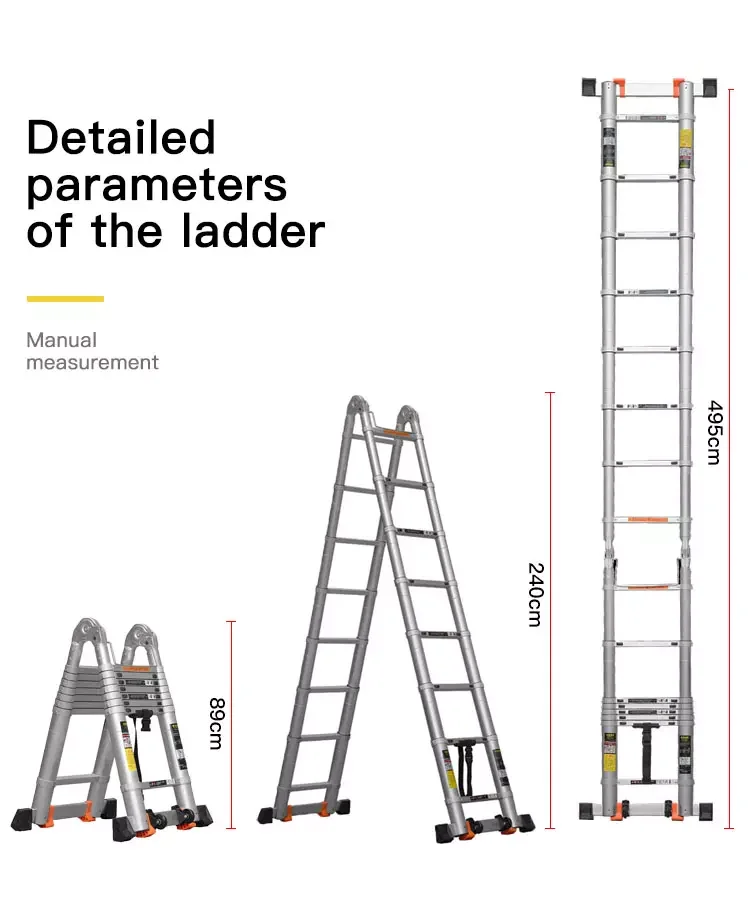 Detailed parameters of the ladder

Manual measurement

89cm

240cm

495cm