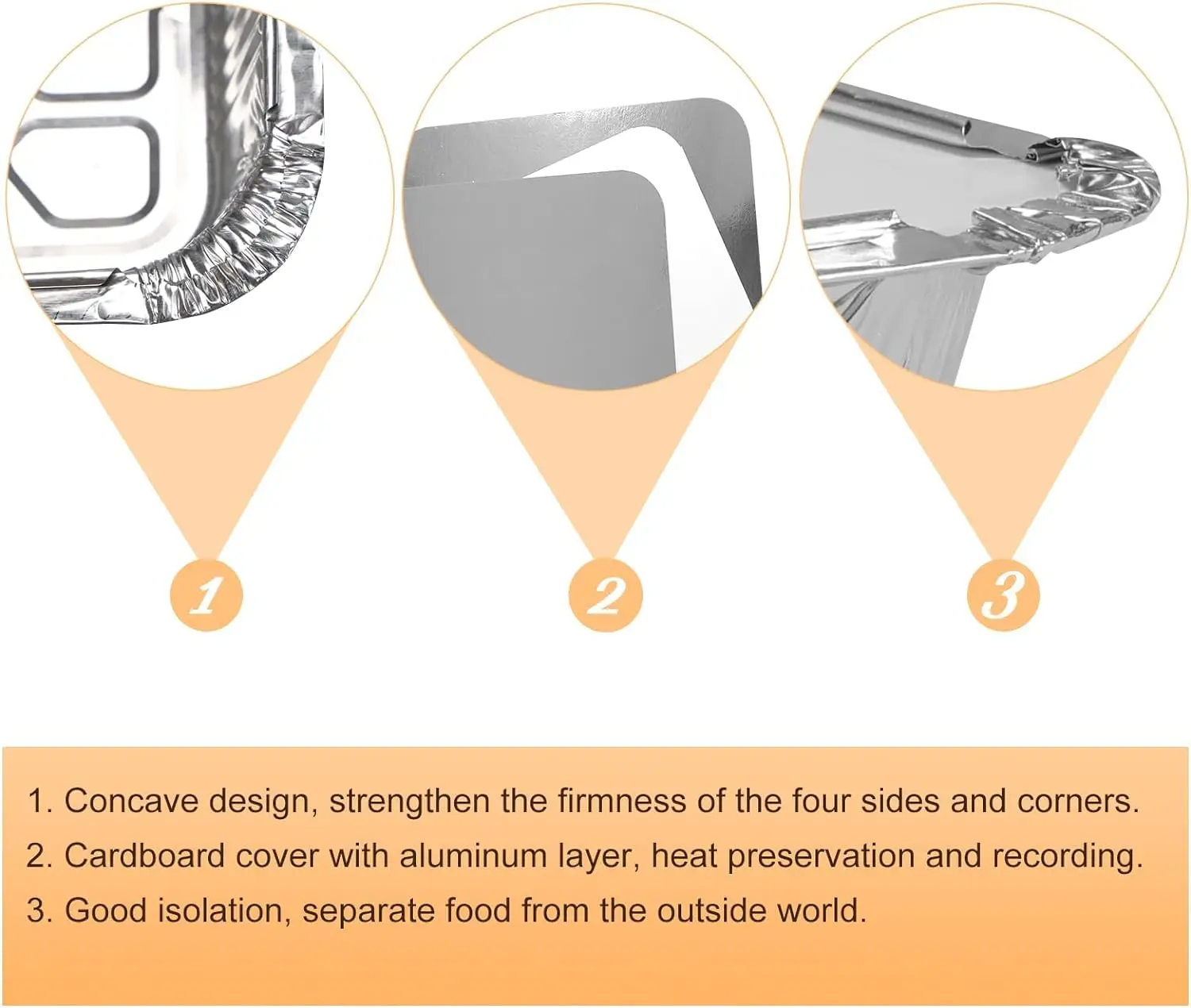 1

2

3

1. Concave design, strengthen the firmness of the four sides and corners.
2. Cardboard cover with aluminum layer, heat preservation and recording.
3. Good isolation, separate food from the outside world.