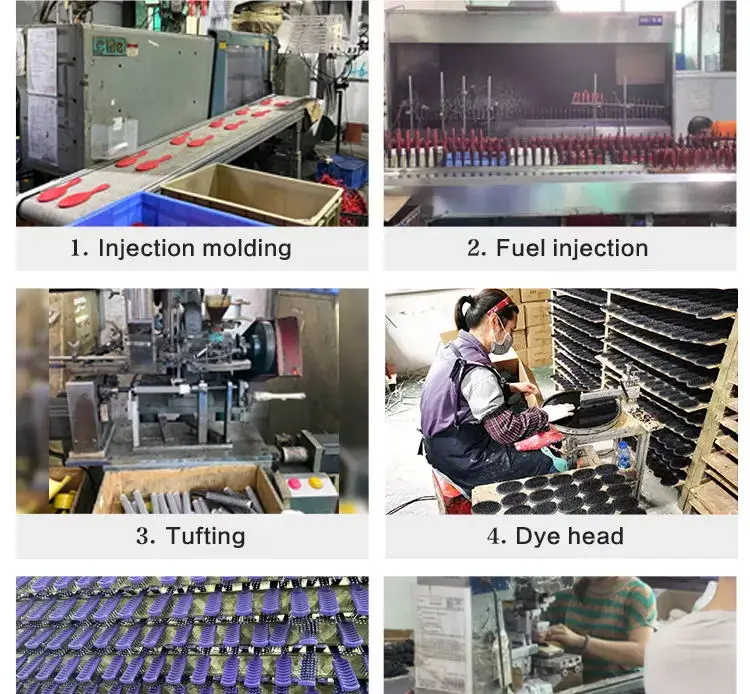 1. Injection molding

2. Fuel injection

3. Tufting

4. Dye head