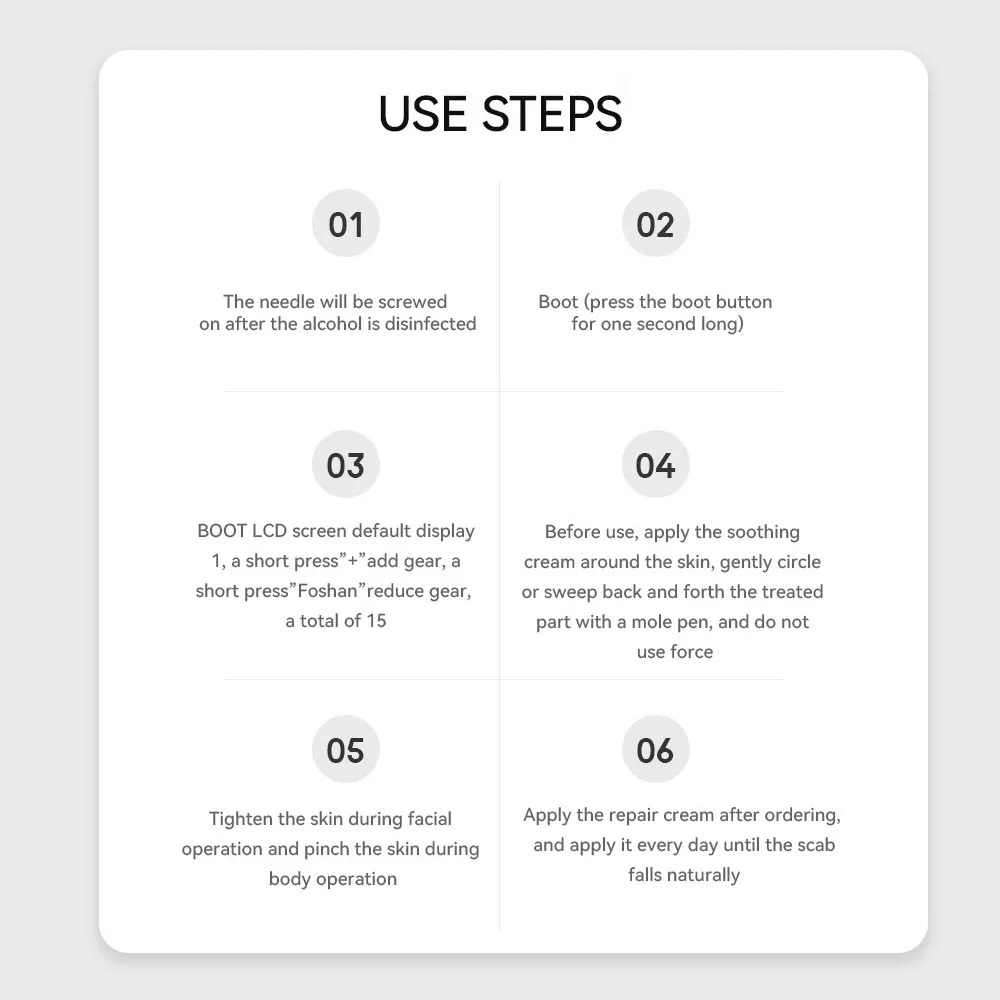 USE STEPS

01

The needle will be screwed on after the alcohol is disinfected

02

Boot (press the boot button for one second long)

03

BOOT LCD screen default display 1, a short press"+"add gear, a short press"Foshan"reduce gear, a total of 15

04

Before use, apply the soothing cream around the skin, gently circle or sweep back and forth the treated part with a mole pen, and do not use force

05

Tighten the skin during facial operation and pinch the skin during body operation

06

Apply the repair cream after ordering, and apply it every day until the scab falls naturally