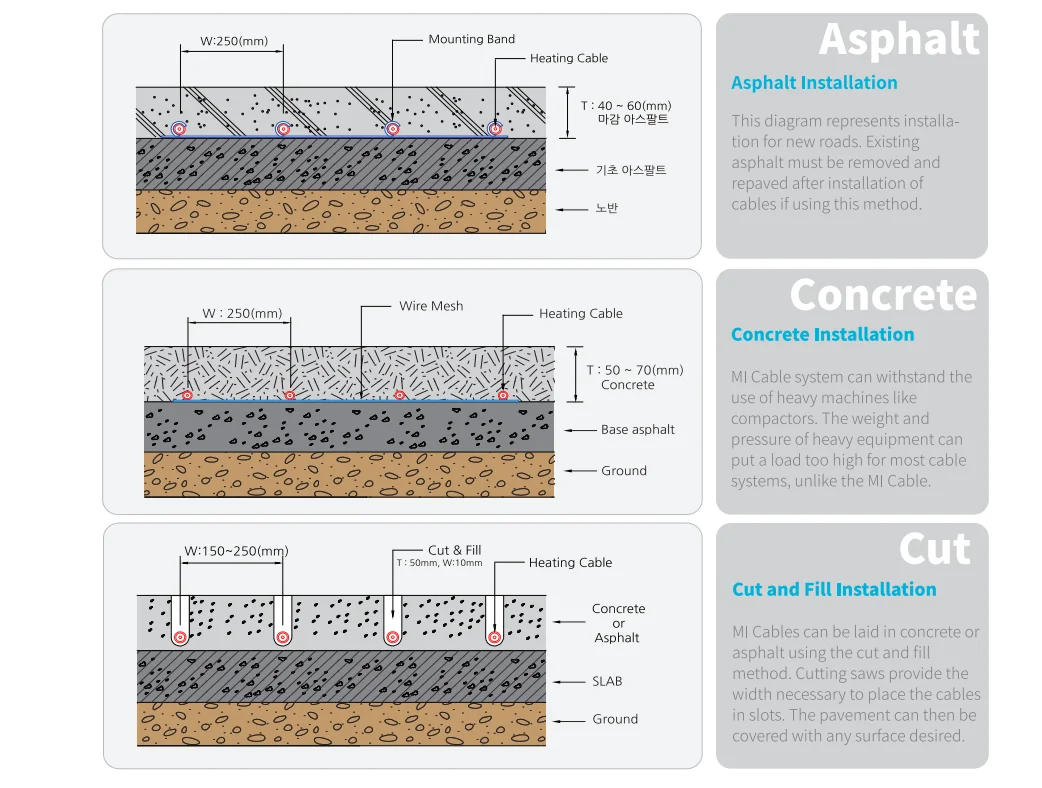 W:250(mm)

Mounting Band

Heating Cable

T : 40 ~ 60(mm)
마감 아스팔트

기초 아스팔트

노반

Asphalt

Asphalt Installation

This diagram represents installation for new roads. Existing asphalt must be removed and repaved after installation of cables if using this method.

W : 250(mm)

Wire Mesh

Heating Cable

T : 50 ~ 70(mm)
Concrete

Base asphalt

Ground

Concrete

Concrete Installation

MI Cable system can withstand the use of heavy machines like compactors. The weight and pressure of heavy equipment can put a load too high for most cable systems, unlike the MI Cable.

W:150~250(mm)

Cut & Fill
T : 50mm, W:10mm

Heating Cable

Concrete
or
Asphalt

SLAB

Ground

Cut

Cut and Fill Installation

MI Cables can be laid in concrete or asphalt using the cut and fill method. Cutting saws provide the width necessary to place the cables in slots. The pavement can then be covered with any surface desired.