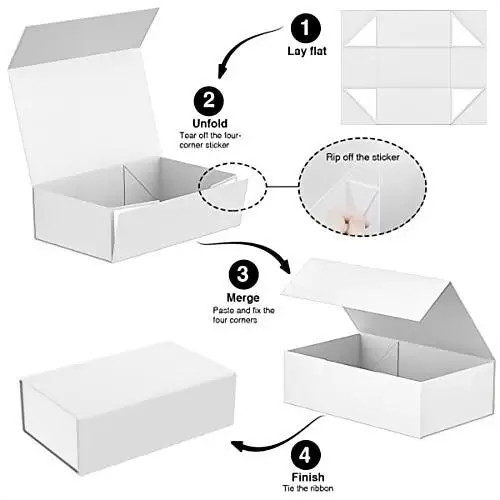 1
Lay flat

2
Unfold
Tear off the four-corner sticker

Rip off the sticker

3
Merge
Paste and fix the four corners

4
Finish
Tie the ribbon